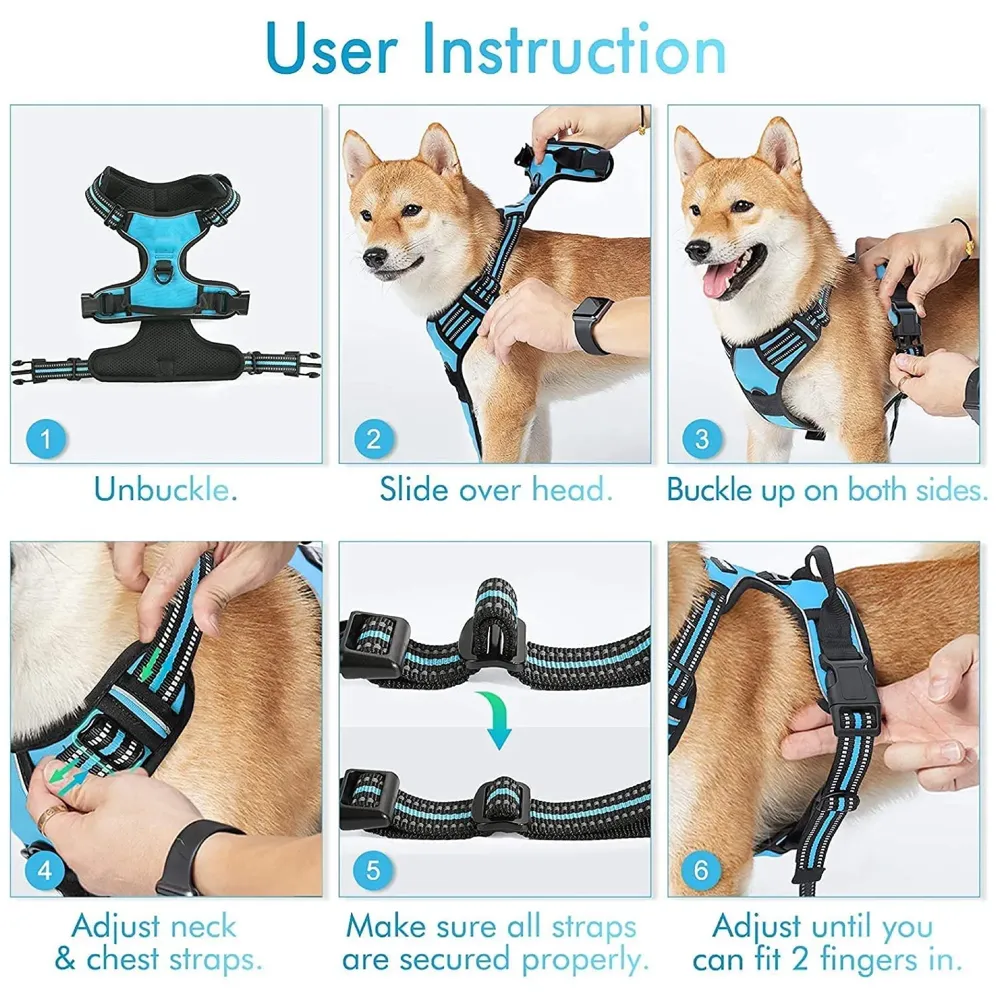 User Instruction

1

Unbuckle.

2

Slide over head.

3

Buckle up on both sides.

4

Adjust neck & chest straps.

5

Make sure all straps are secured properly.

6

Adjust until you can fit 2 fingers in.