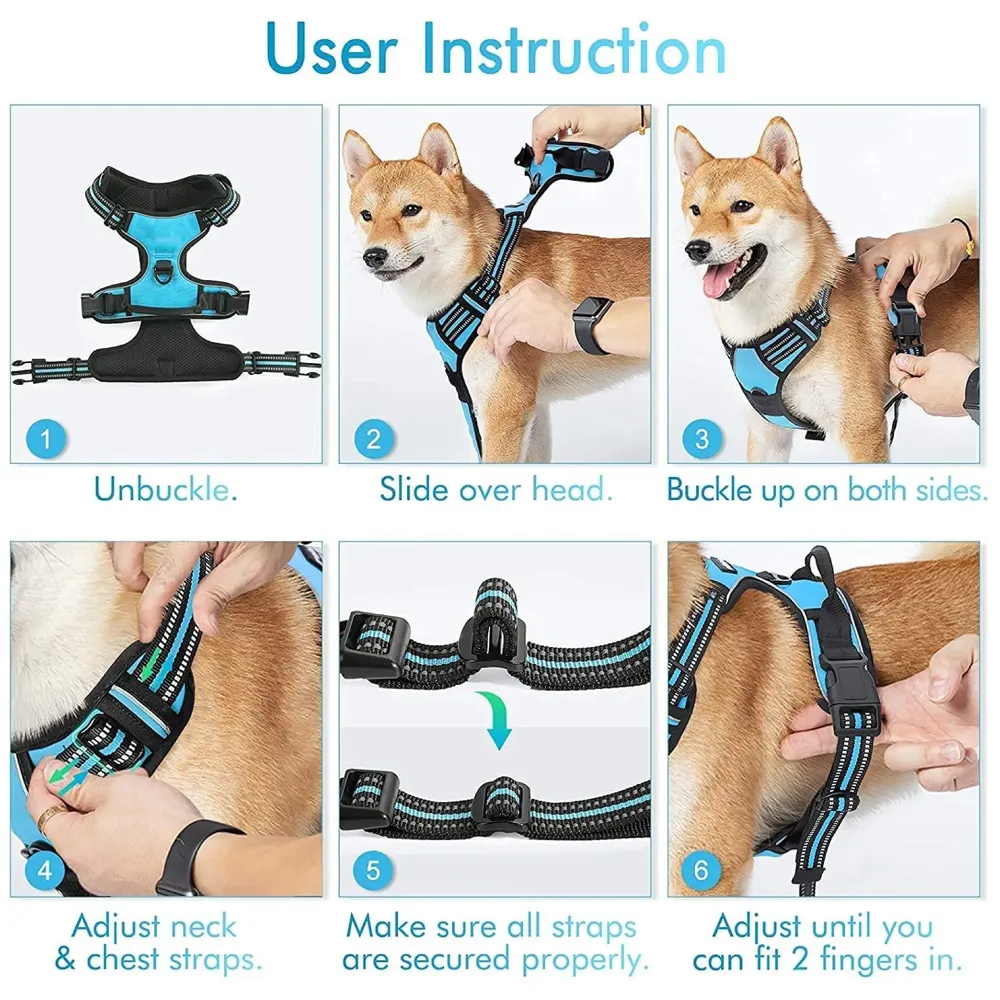 User Instruction

1
Unbuckle.

2
Slide over head.

3
Buckle up on both sides.

4
Adjust neck & chest straps.

5
Make sure all straps are secured properly.

6
Adjust until you can fit 2 fingers in.