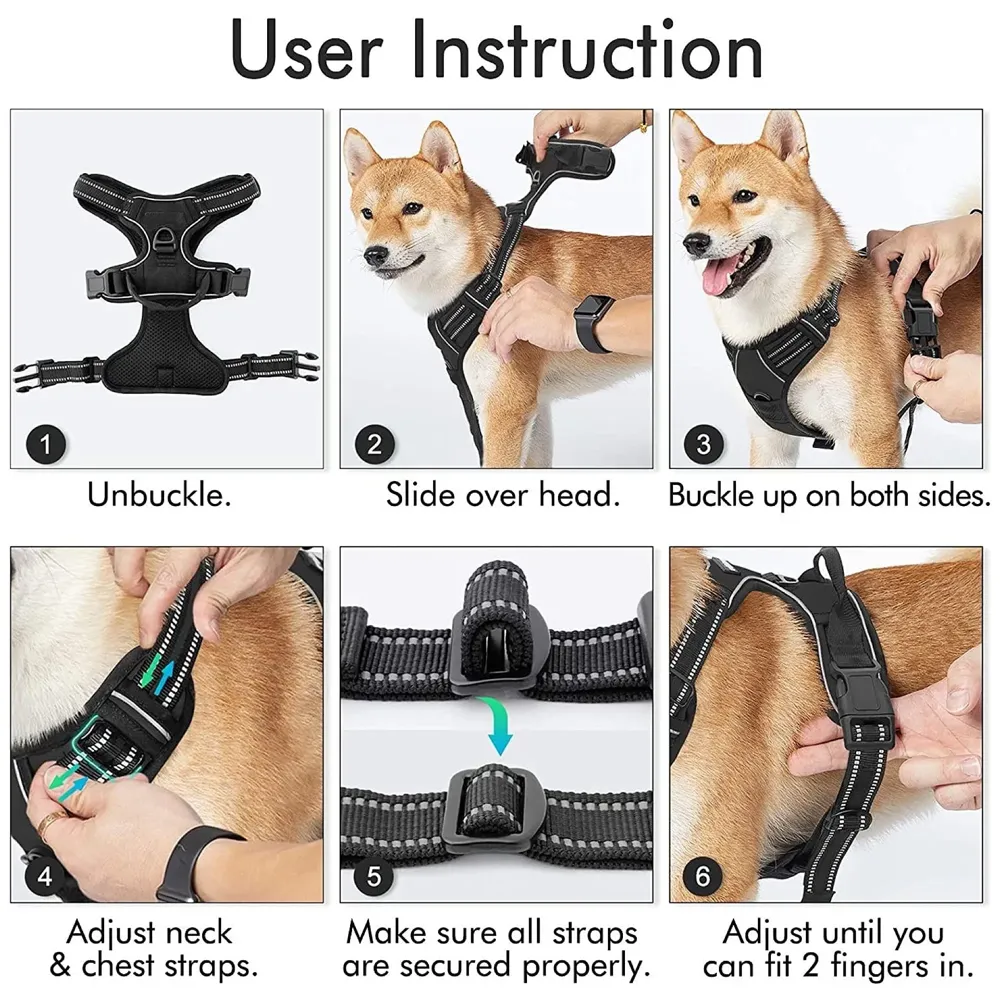 User Instruction

1
Unbuckle.

2
Slide over head.

3
Buckle up on both sides.

4
Adjust neck & chest straps.

5
Make sure all straps are secured properly.

6
Adjust until you can fit 2 fingers in.