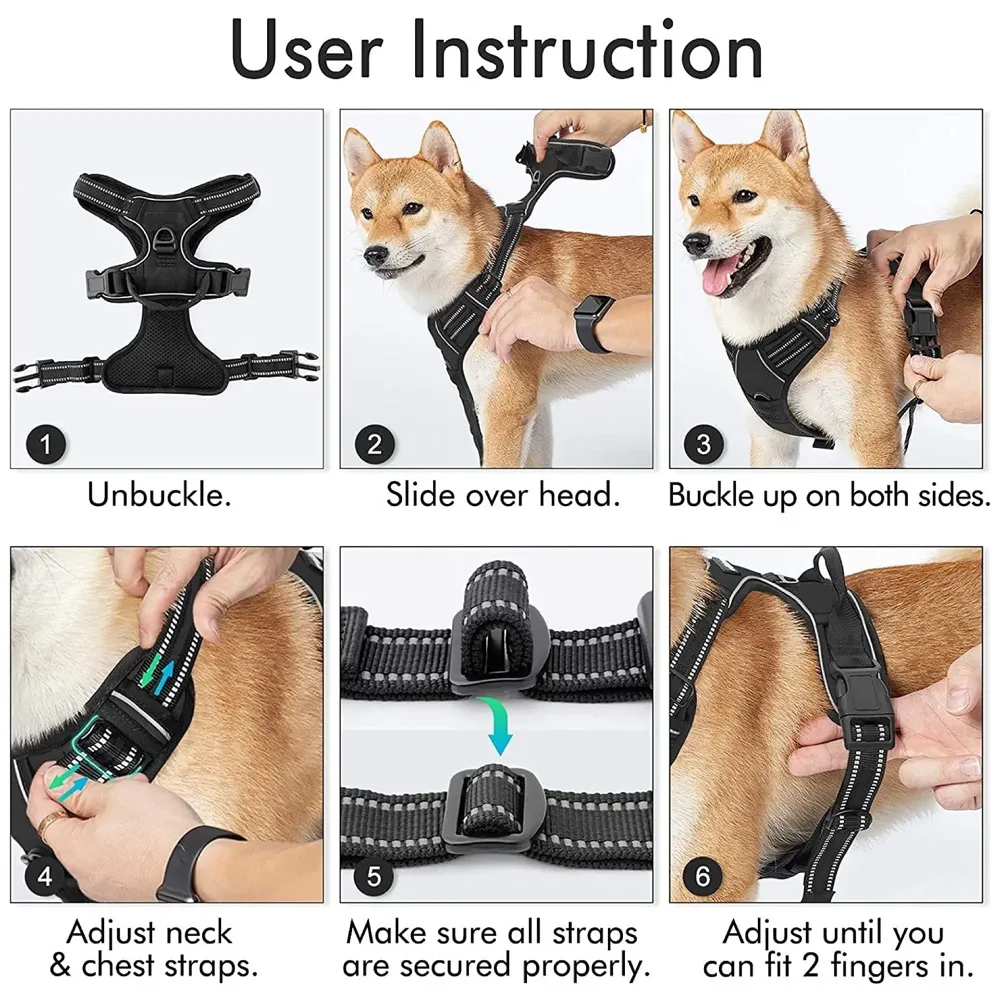 User Instruction

1
Unbuckle.

2
Slide over head.

3
Buckle up on both sides.

4
Adjust neck & chest straps.

5
Make sure all straps are secured properly.

6
Adjust until you can fit 2 fingers in.