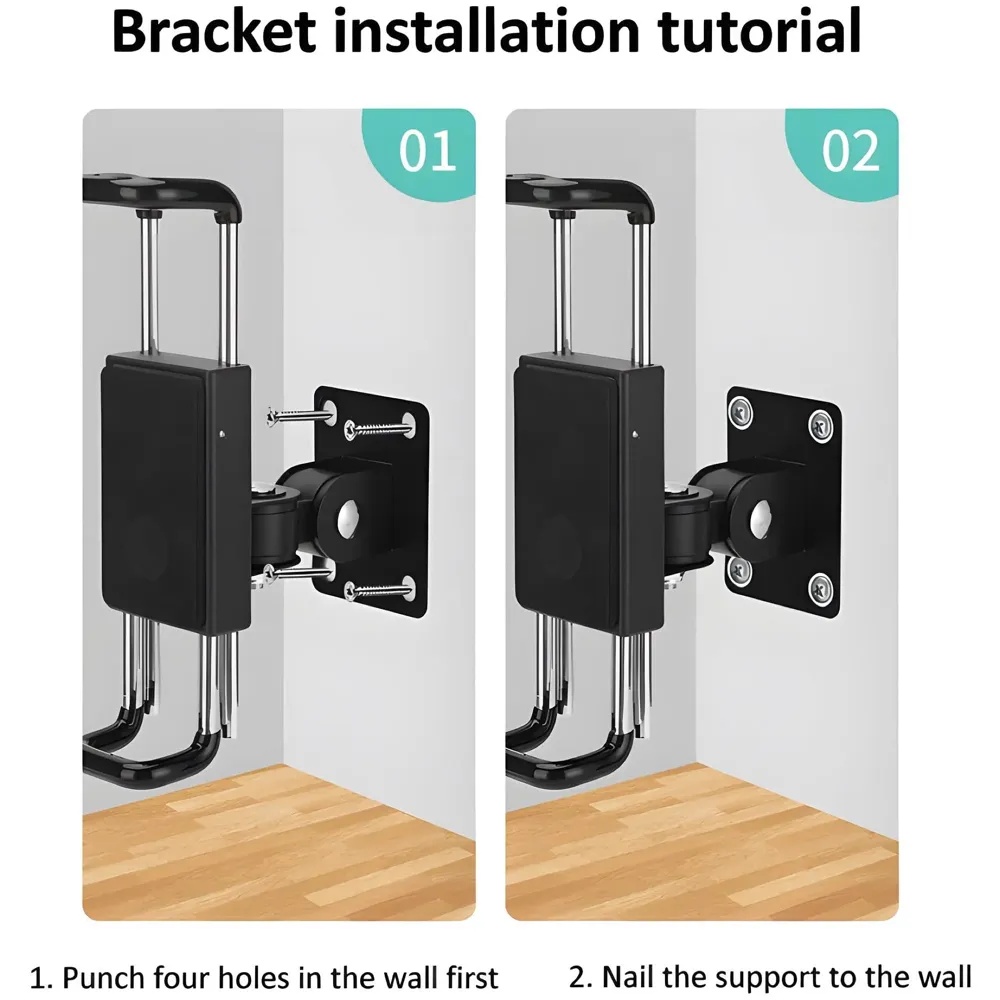 Bracket installation tutorial

01

02

1. Punch four holes in the wall first

2. Nail the support to the wall