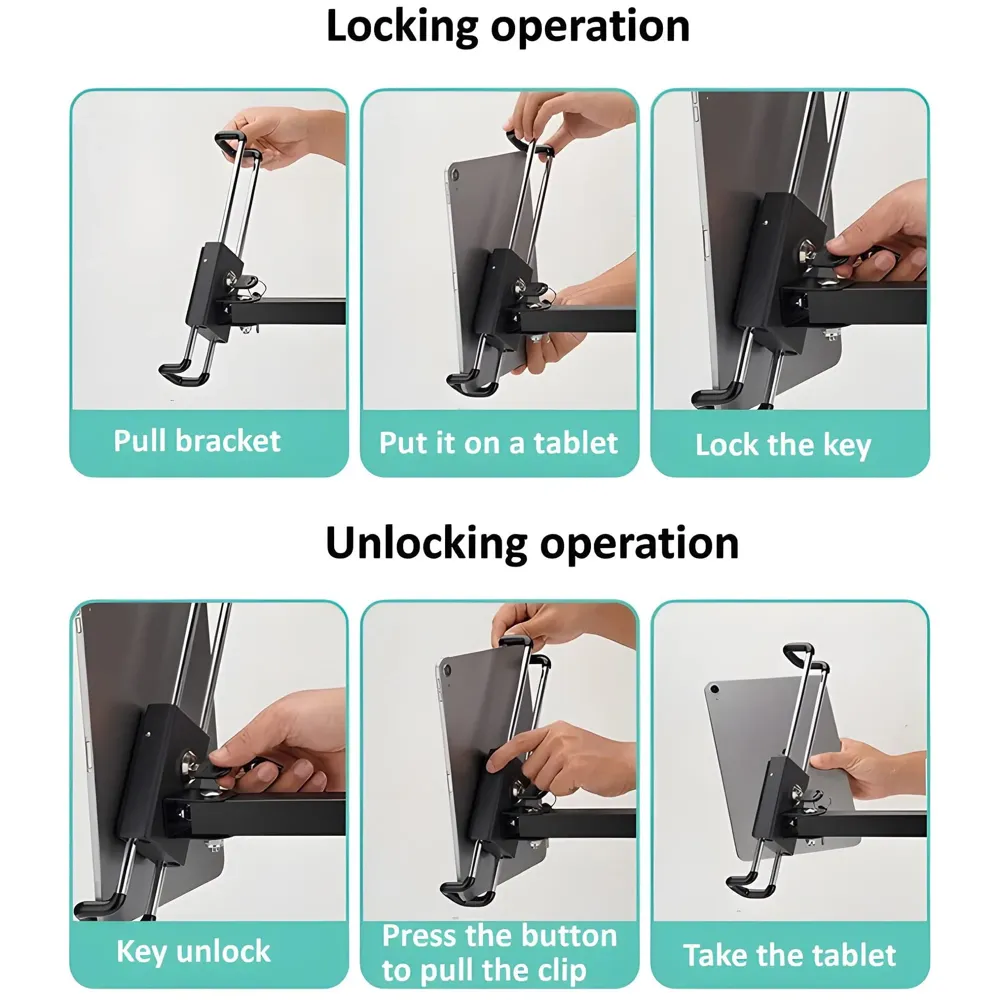 Locking operation

Pull bracket

Put it on a tablet

Lock the key

Unlocking operation

Key unlock

Press the button to pull the clip

Take the tablet