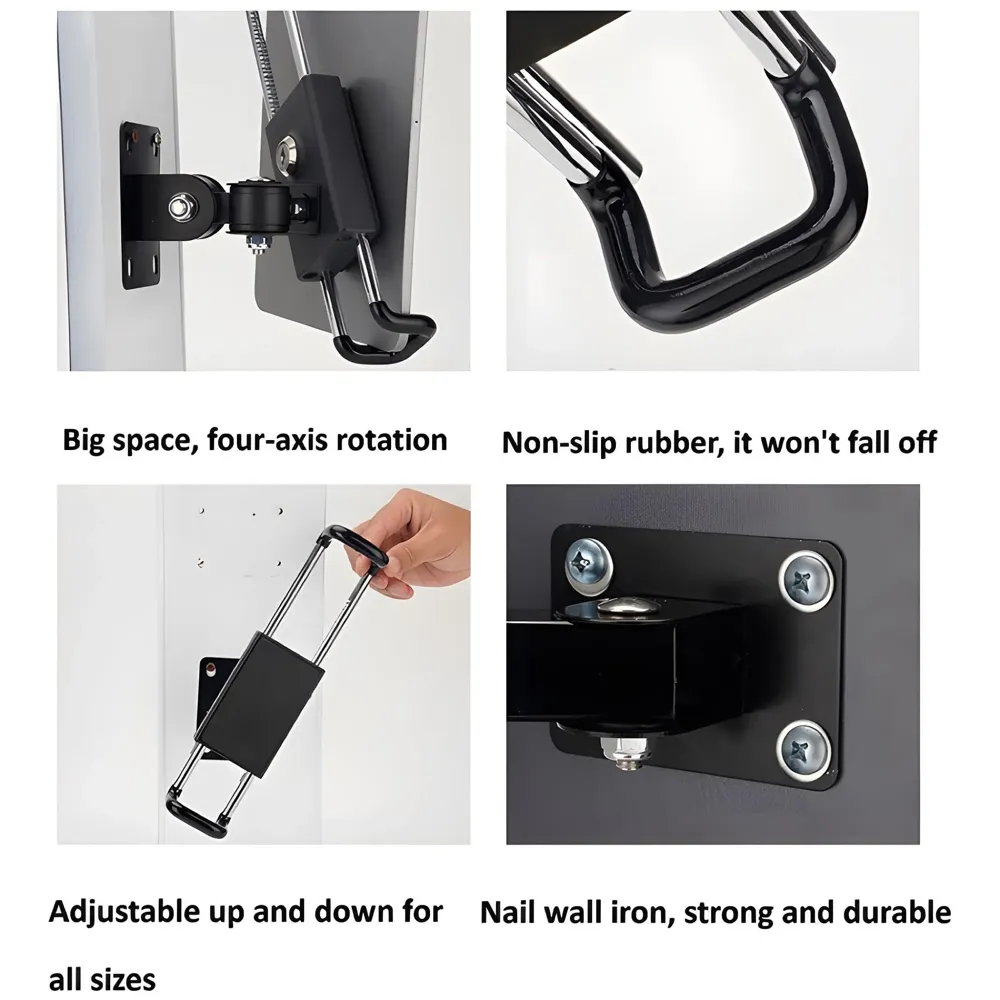 Big space, four-axis rotation

Non-slip rubber, it won't fall off

Adjustable up and down for all sizes

Nail wall iron, strong and durable