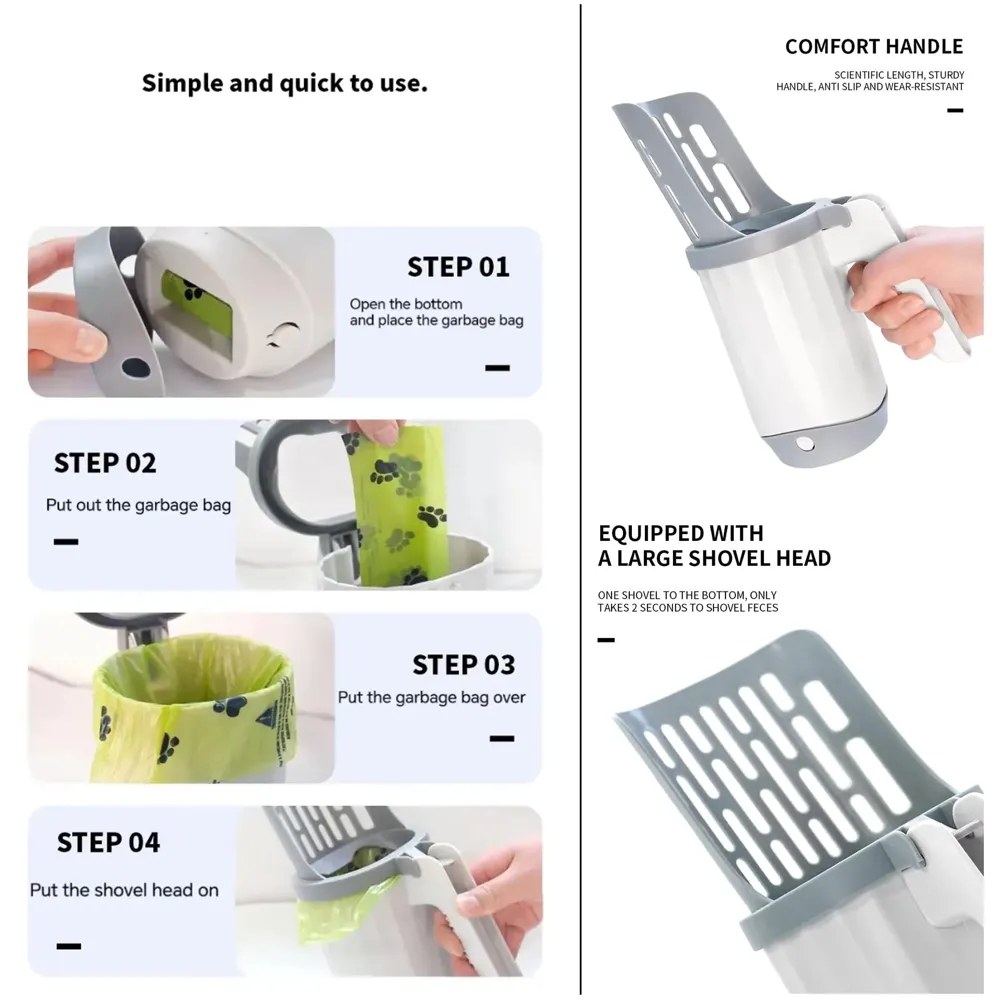 Simple and quick to use.

STEP 01
Open the bottom and place the garbage bag

STEP 02
Put out the garbage bag

STEP 03
Put the garbage bag over

STEP 04
Put the shovel head on

COMFORT HANDLE
SCIENTIFIC LENGTH, STURDY HANDLE, ANTI SLIP AND WEAR-RESISTANT

EQUIPPED WITH A LARGE SHOVEL HEAD
ONE SHOVEL TO THE BOTTOM, ONLY TAKES 2 SECONDS TO SHOVEL FECES