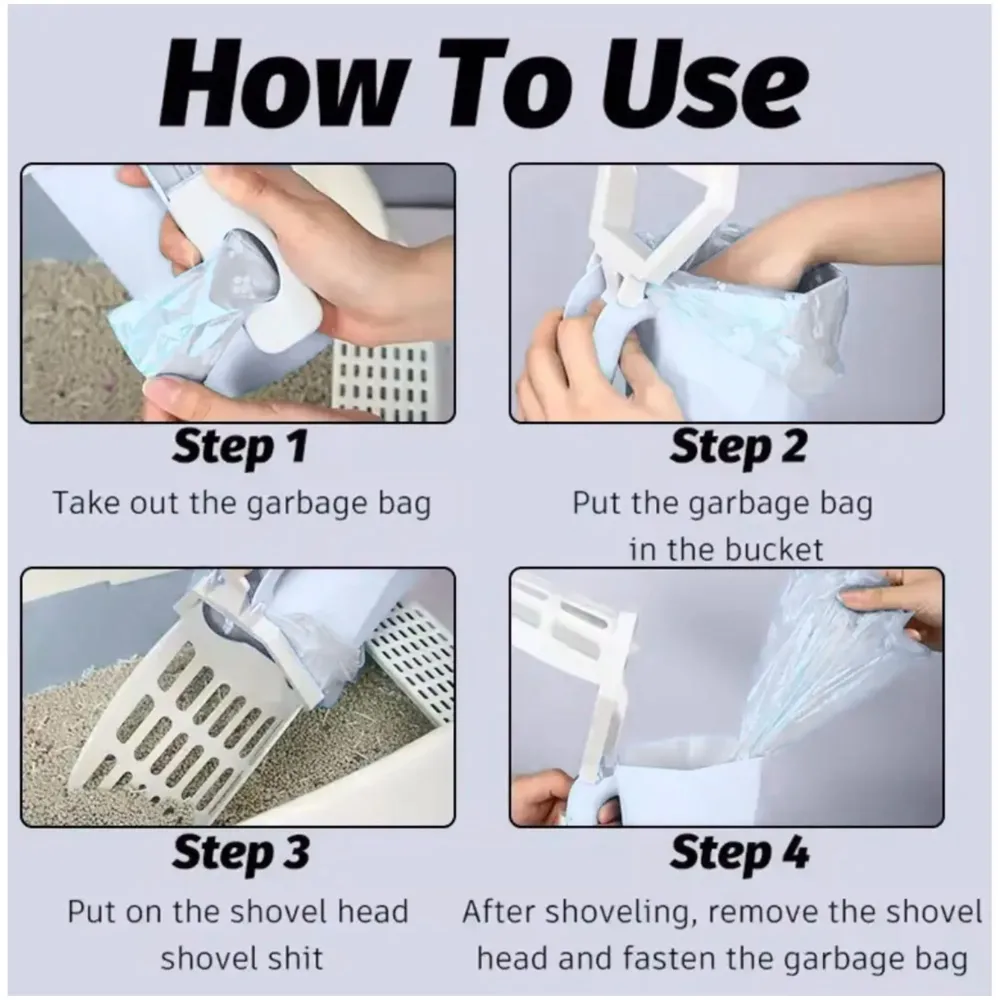 How To Use

Step 1
Take out the garbage bag

Step 2
Put the garbage bag in the bucket

Step 3
Put on the shovel head shovel shit

Step 4
After shoveling, remove the shovel head and fasten the garbage bag