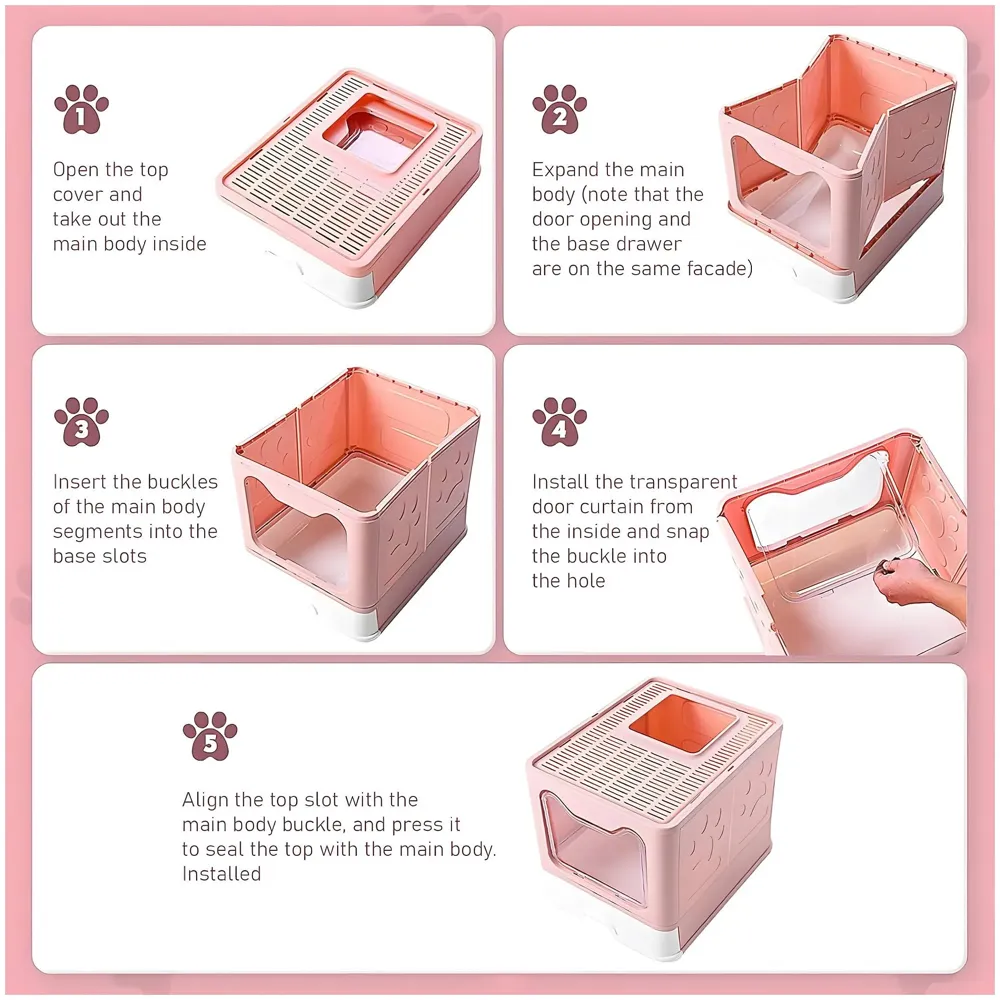 1

Open the top cover and take out the main body inside

2

Expand the main body (note that the door opening and the base drawer are on the same facade)

3

Insert the buckles of the main body segments into the base slots

4

Install the transparent door curtain from the inside and snap the buckle into the hole

5

Align the top slot with the main body buckle, and press it to seal the top with the main body. Installed