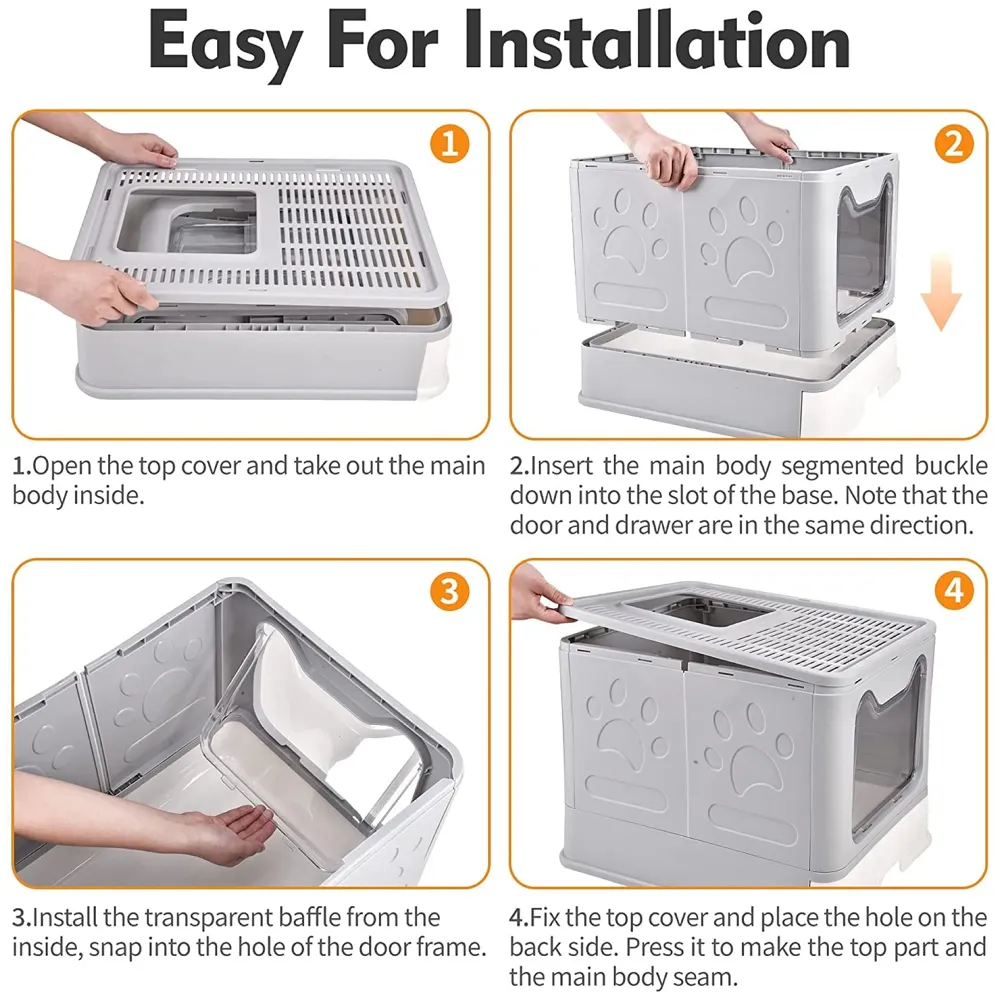 Easy For Installation

1

1.Open the top cover and take out the main body inside.

2

2.Insert the main body segmented buckle down into the slot of the base. Note that the door and drawer are in the same direction.

3

3.Install the transparent baffle from the inside, snap into the hole of the door frame.

4

4.Fix the top cover and place the hole on the back side. Press it to make the top part and the main body seam.