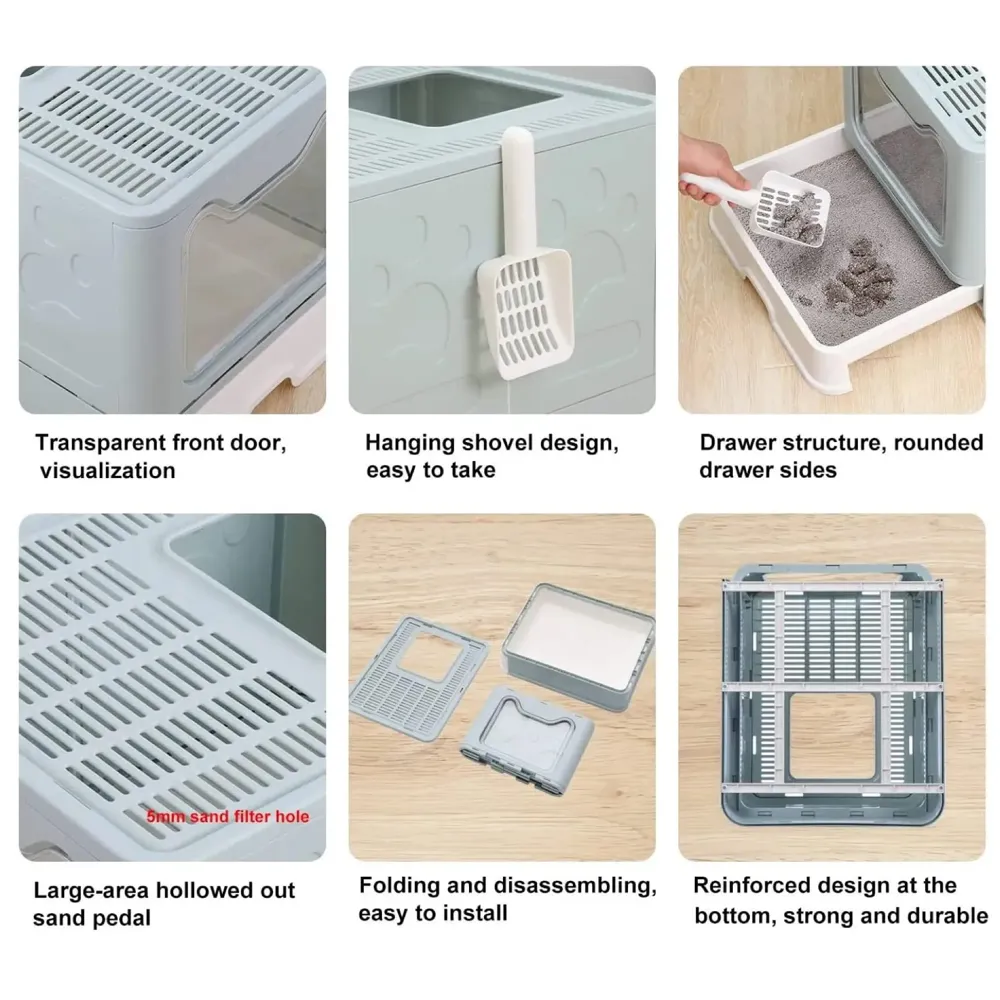 Transparent front door, visualization

Hanging shovel design, easy to take

Drawer structure, rounded drawer sides

5mm sand filter hole

Large-area hollowed out sand pedal

Folding and disassembling, easy to install

Reinforced design at the bottom, strong and durable