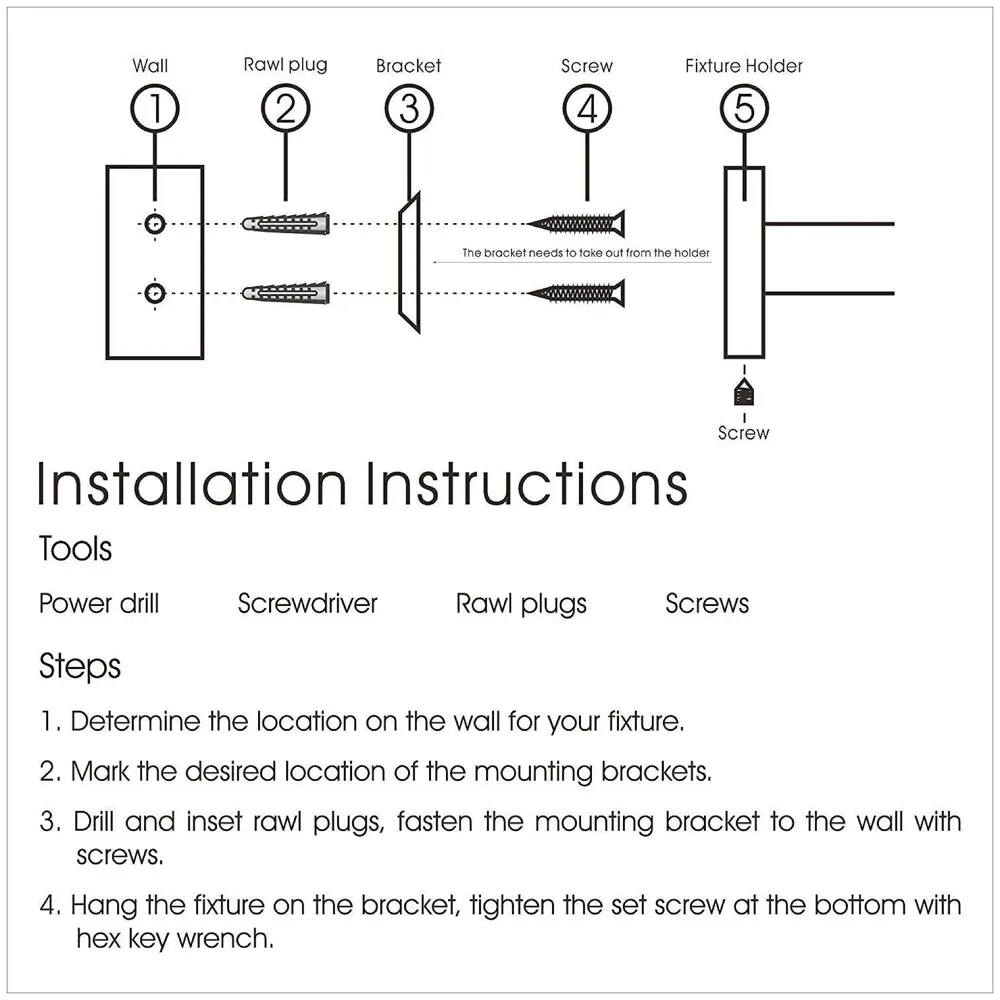 Wall
1
Rawl plug
2
Bracket
3
Screw
4
Fixture Holder
5

The bracket needs to take out from the holder

Screw

Installation Instructions

Tools

Power drill Screwdriver Rawl plugs Screws

Steps

1. Determine the location on the wall for your fixture.

2. Mark the desired location of the mounting brackets.

3. Drill and inset rawl plugs, fasten the mounting bracket to the wall with screws.

4. Hang the fixture on the bracket, tighten the set screw at the bottom with hex key wrench.