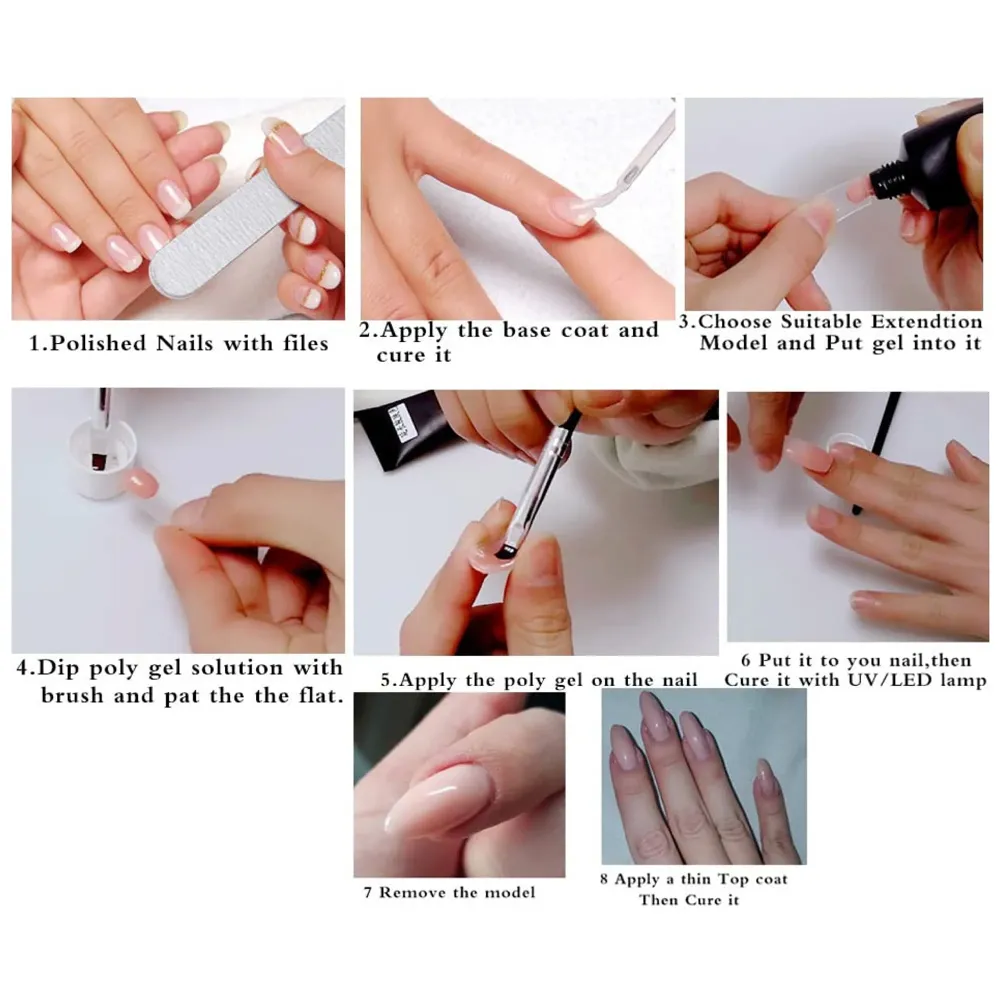 1.Polished Nails with files

2.Apply the base coat and cure it

3.Choose Suitable Extendtion Model and Put gel into it

4.Dip poly gel solution with brush and pat the the flat.

5.Apply the poly gel on the nail

6 Put it to you nail,then Cure it with UV/LED lamp

7 Remove the model

8 Apply a thin Top coat Then Cure it