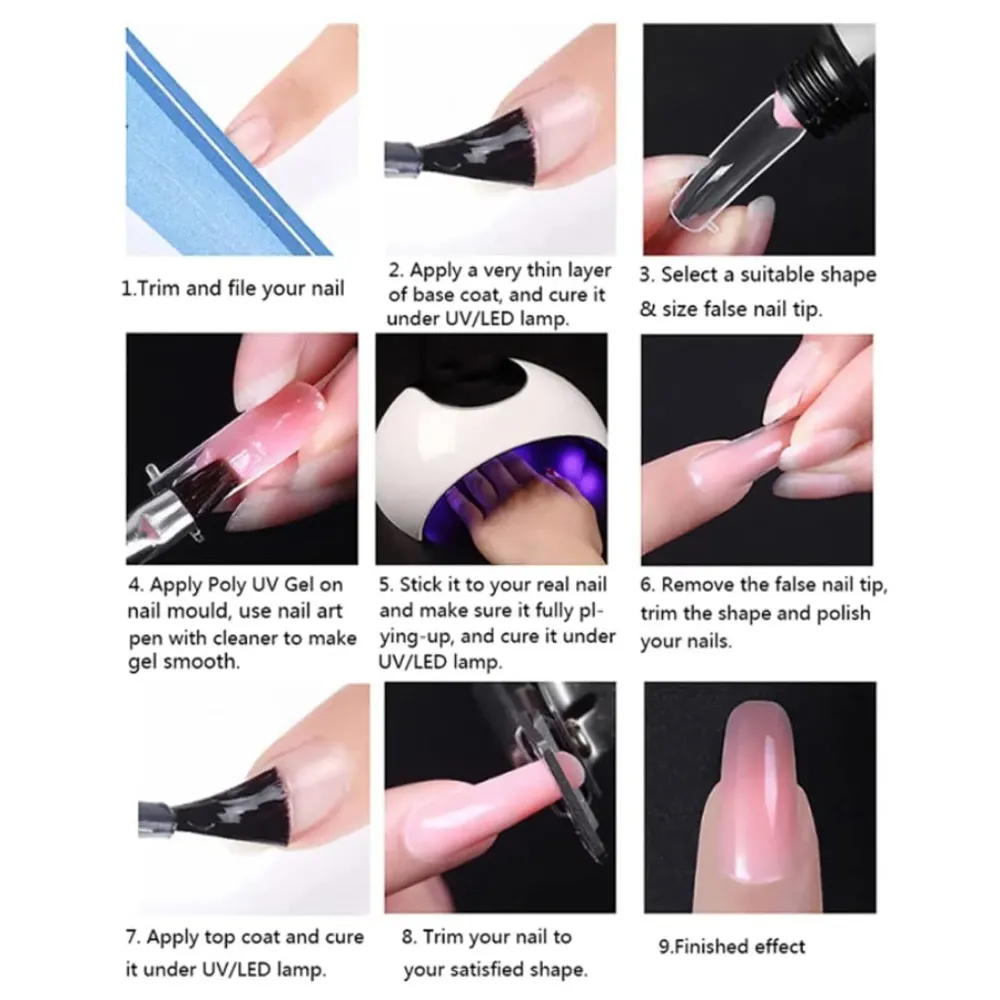 1.Trim and file your nail

2. Apply a very thin layer of base coat, and cure it under UV/LED lamp.

3. Select a suitable shape & size false nail tip.

4. Apply Poly UV Gel on nail mould, use nail art pen with cleaner to make gel smooth.

5. Stick it to your real nail and make sure it fully plying-up, and cure it under UV/LED lamp.

6. Remove the false nail tip, trim the shape and polish your nails.

7. Apply top coat and cure it under UV/LED lamp.

8. Trim your nail to your satisfied shape.

9.Finished effect