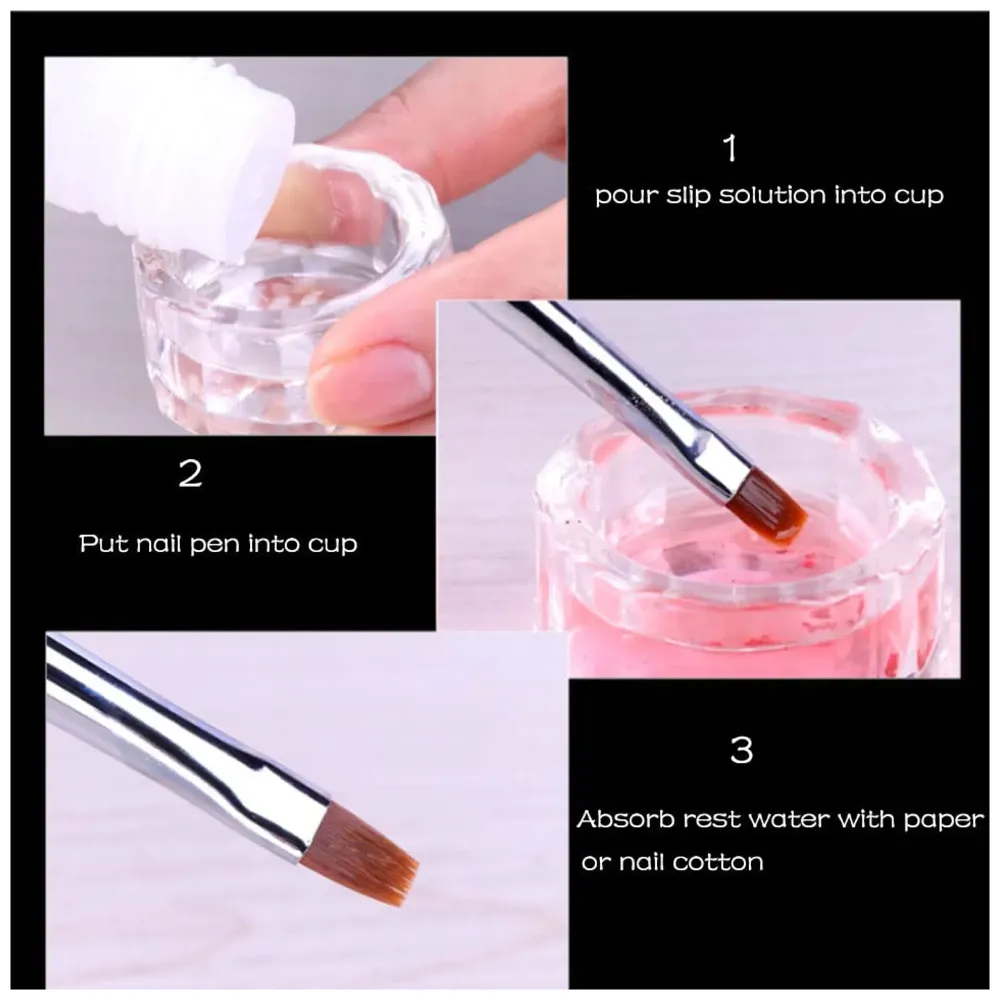 1
pour slip solution into cup

2
Put nail pen into cup

3
Absorb rest water with paper or nail cotton