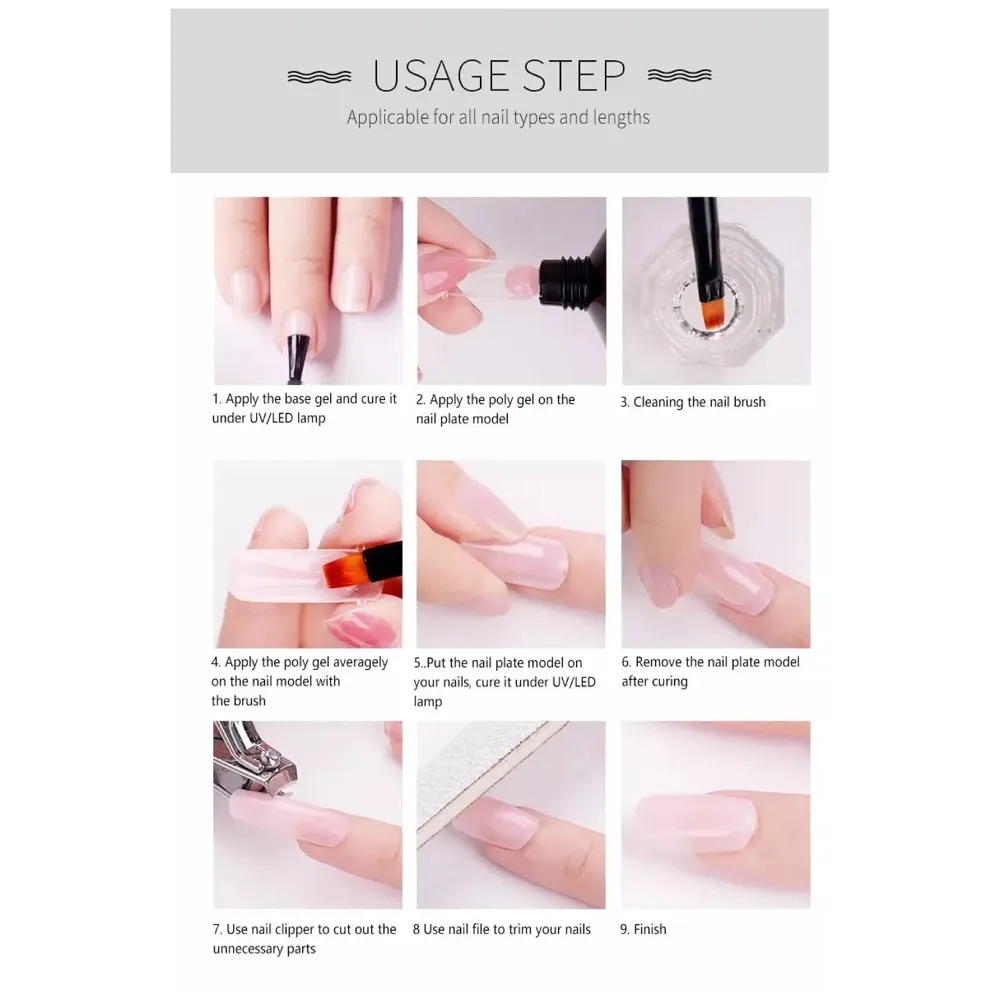 USAGE STEP

Applicable for all nail types and lengths

1. Apply the base gel and cure it under UV/LED lamp

2. Apply the poly gel on the nail plate model

3. Cleaning the nail brush

4. Apply the poly gel averagely on the nail model with the brush

5..Put the nail plate model on your nails, cure it under UV/LED lamp

6. Remove the nail plate model after curing

7. Use nail clipper to cut out the unnecessary parts

8 Use nail file to trim your nails

9. Finish