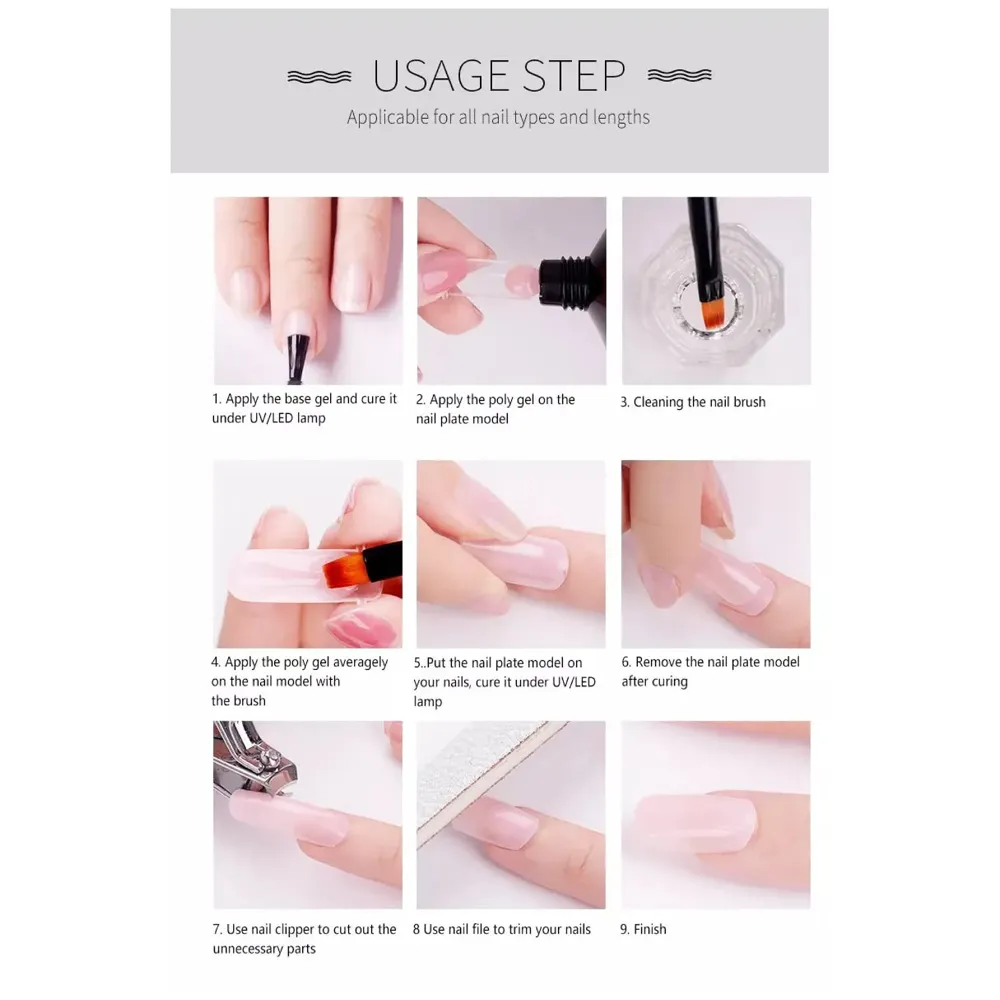 USAGE STEP

Applicable for all nail types and lengths

1. Apply the base gel and cure it under UV/LED lamp

2. Apply the poly gel on the nail plate model

3. Cleaning the nail brush

4. Apply the poly gel averagely on the nail model with the brush

5..Put the nail plate model on your nails, cure it under UV/LED lamp

6. Remove the nail plate model after curing

7. Use nail clipper to cut out the unnecessary parts

8 Use nail file to trim your nails

9. Finish