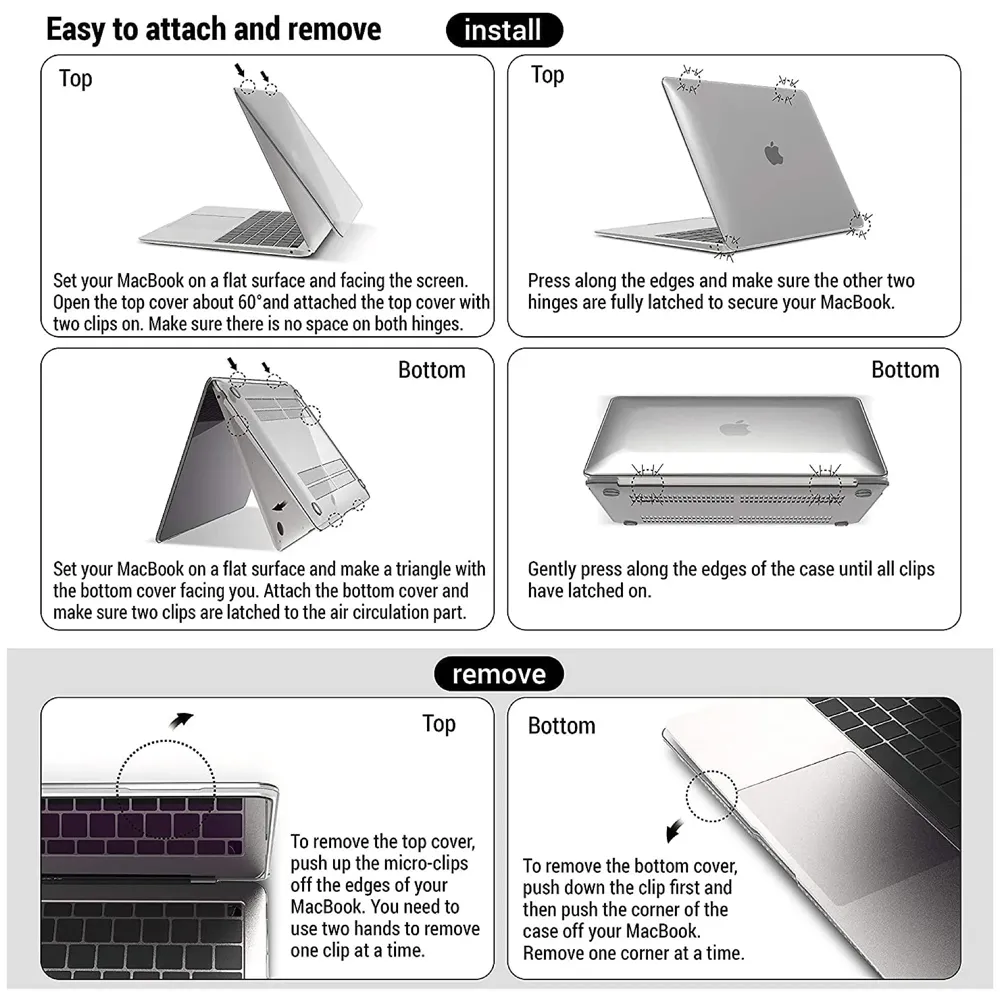 Easy to attach and remove

install

Top

Set your MacBook on a flat surface and facing the screen. Open the top cover about 60°and attached the top cover with two clips on. Make sure there is no space on both hinges.

Top

Press along the edges and make sure the other two hinges are fully latched to secure your MacBook.

Bottom

Set your MacBook on a flat surface and make a triangle with the bottom cover facing you. Attach the bottom cover and make sure two clips are latched to the air circulation part.

Bottom

Gently press along the edges of the case until all clips have latched on.

remove

Top

To remove the top cover, push up the micro-clips off the edges of your MacBook. You need to use two hands to remove one clip at a time.

Bottom

To remove the bottom cover, push down the clip first and then push the corner of the case off your MacBook. Remove one corner at a time.