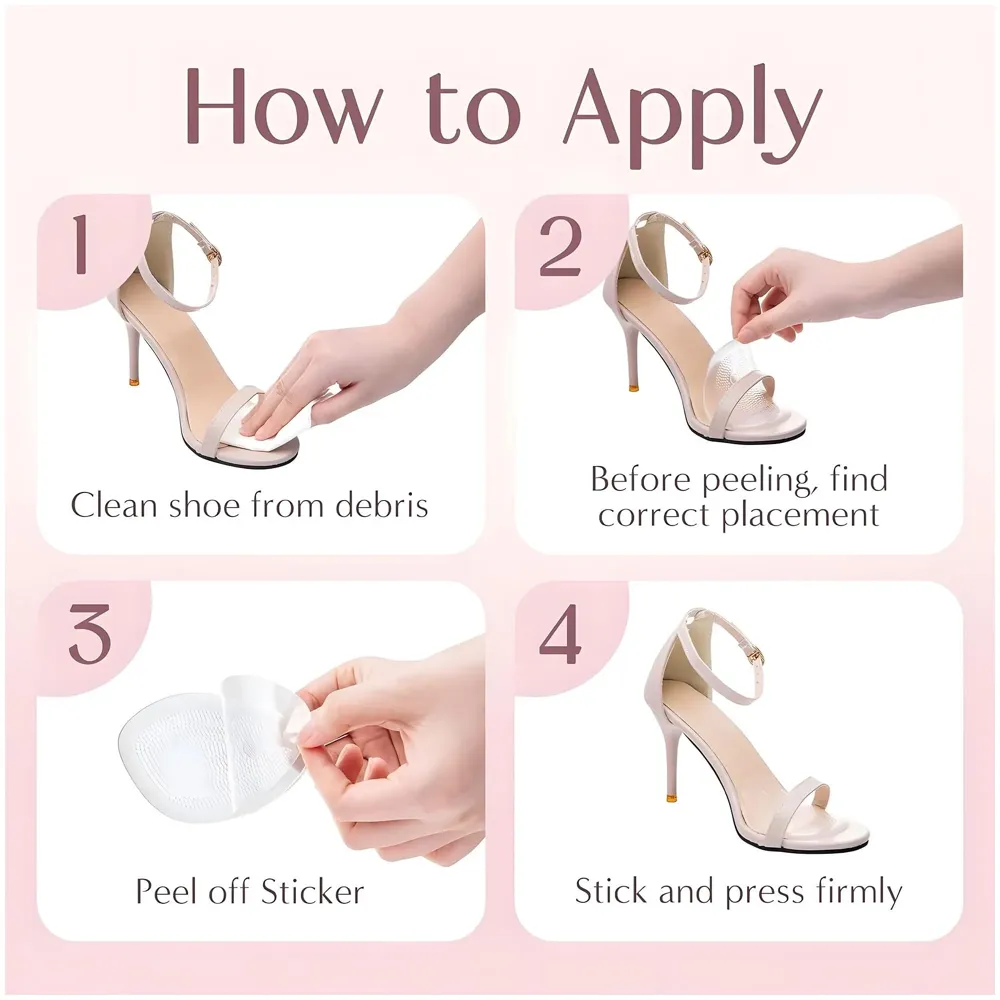 How to Apply

1

Clean shoe from debris

2

Before peeling, find correct placement

3

Peel off Sticker

4

Stick and press firmly