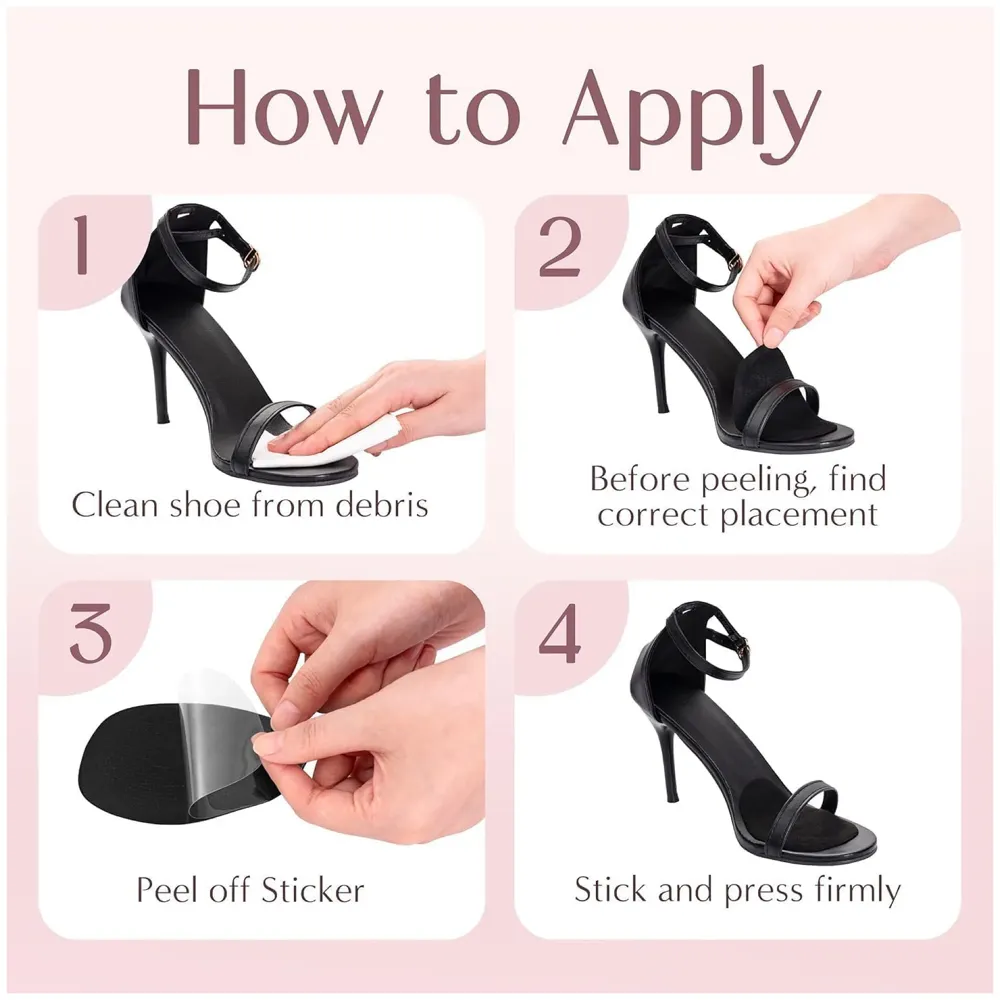 How to Apply

1

Clean shoe from debris

2

Before peeling, find correct placement

3

Peel off Sticker

4

Stick and press firmly