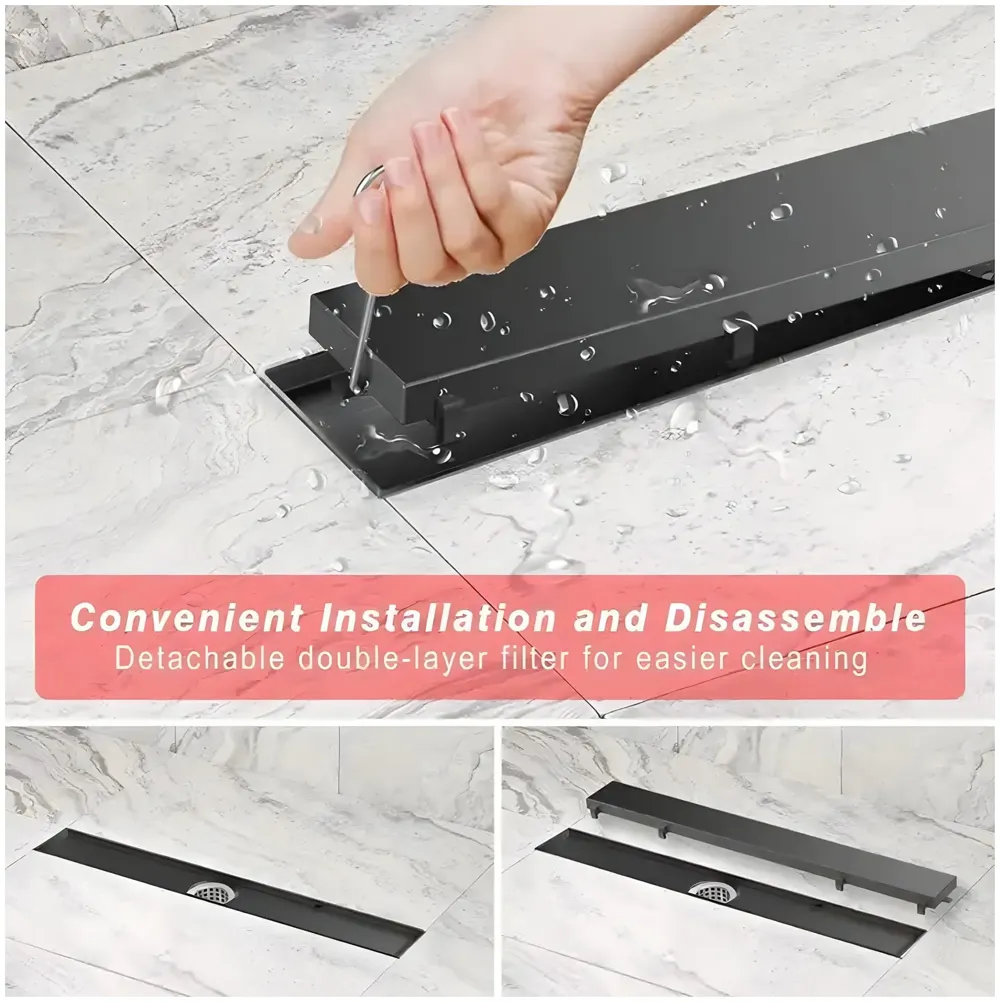 Convenient Installation and Disassemble
Detachable double-layer filter for easier cleaning