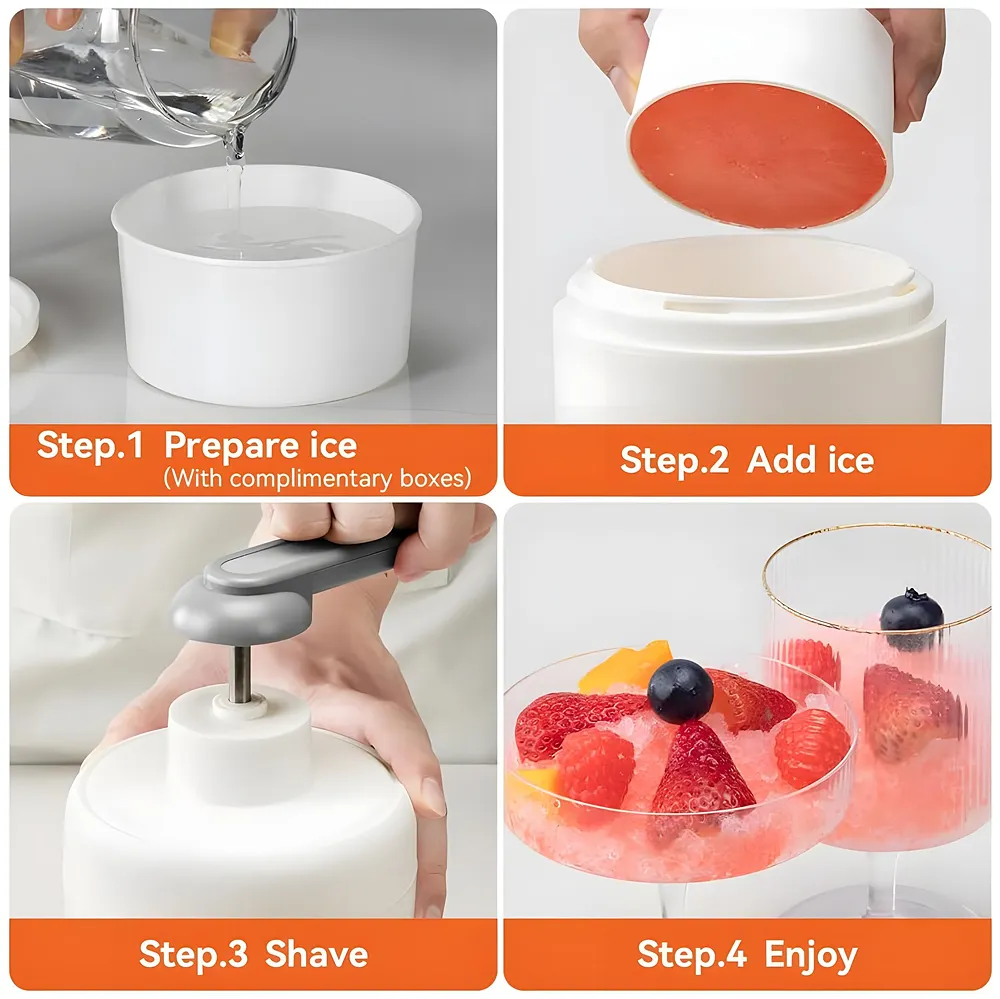 Step.1 Prepare ice
(With complimentary boxes)

Step.2 Add ice

Step.3 Shave

Step.4 Enjoy