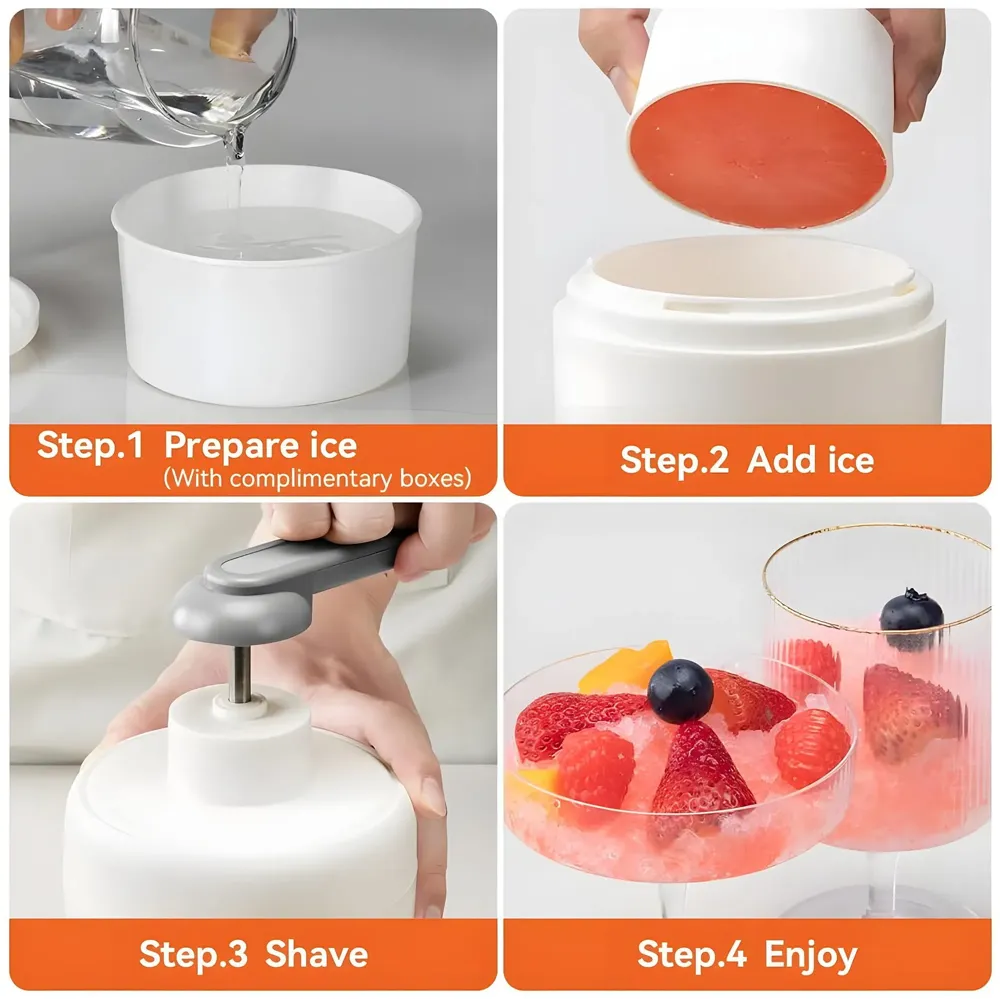 Step.1 Prepare ice
(With complimentary boxes)

Step.2 Add ice

Step.3 Shave

Step.4 Enjoy