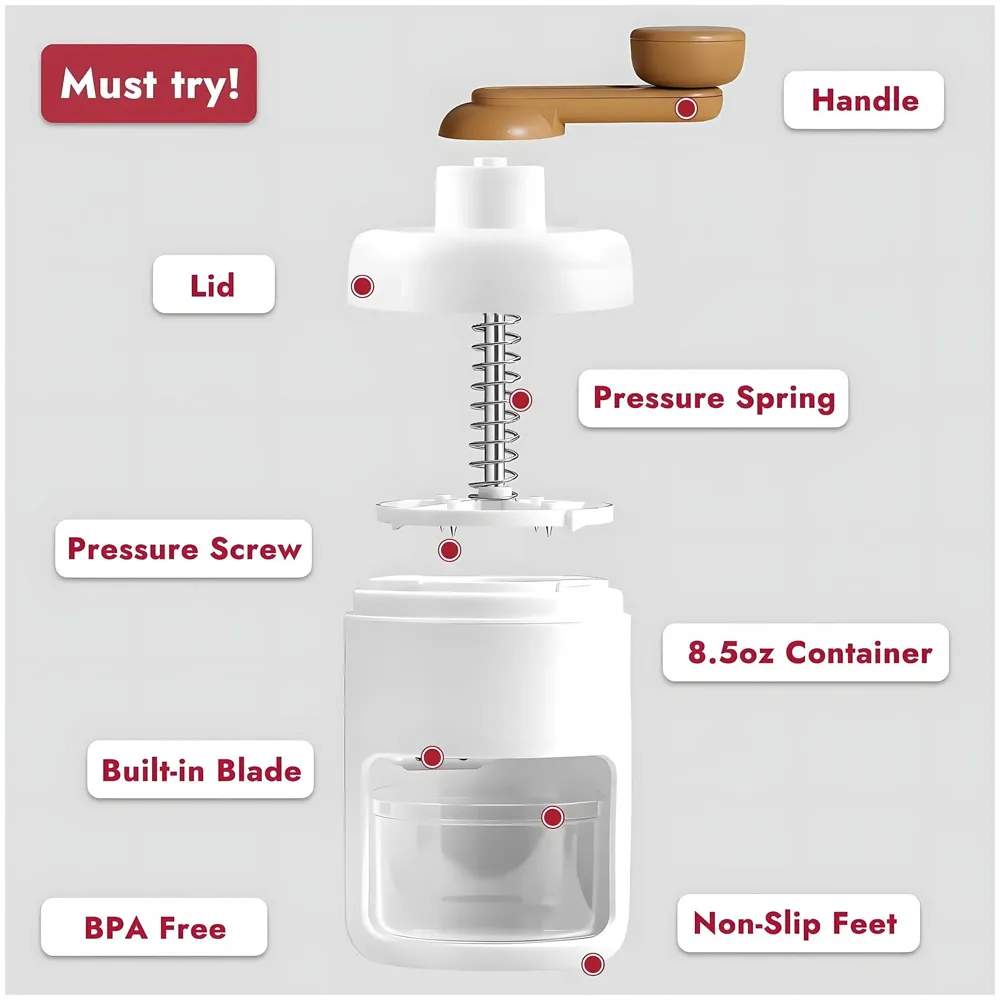 Must try!

Handle

Lid

Pressure Spring

Pressure Screw

8.5oz Container

Built-in Blade

BPA Free

Non-Slip Feet