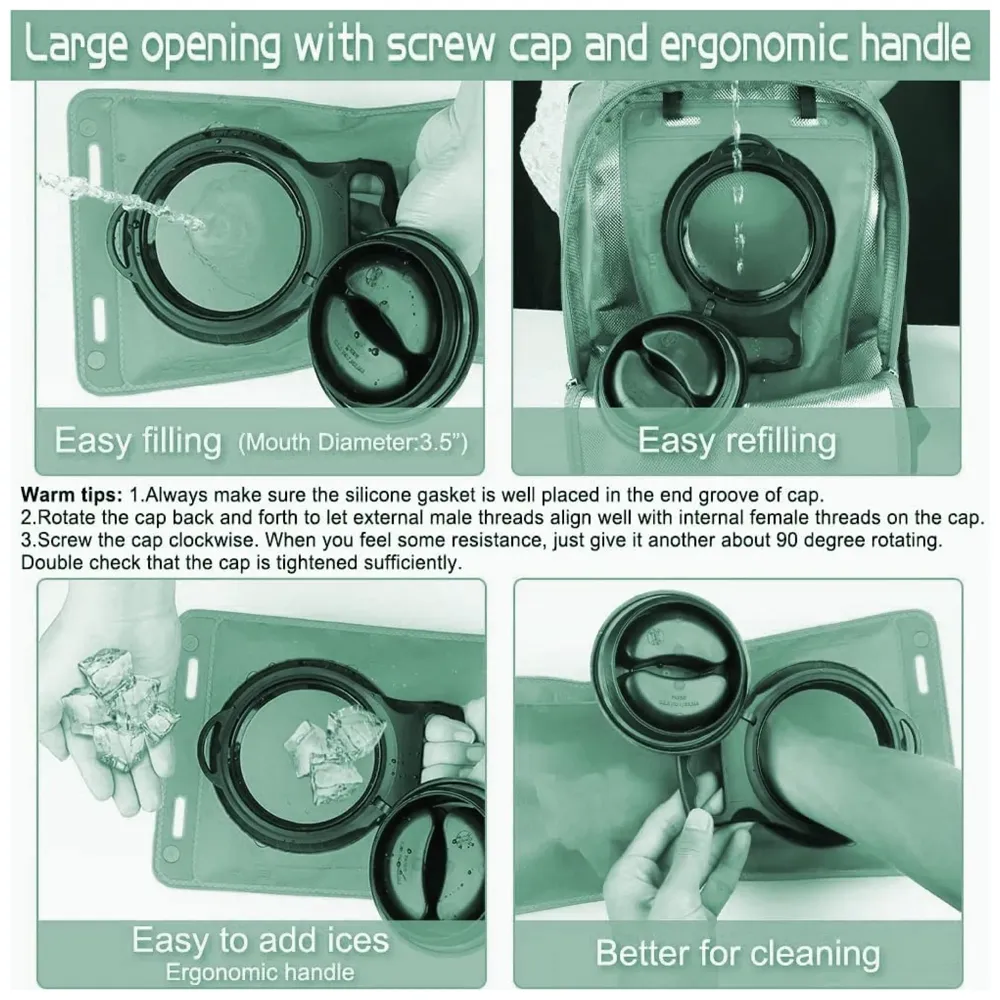 Large opening with screw cap and ergonomic handle

Easy filling (Mouth Diameter:3.5")

Easy refilling

Warm tips: 1.Always make sure the silicone gasket is well placed in the end groove of cap.
2.Rotate the cap back and forth to let external male threads align well with internal female threads on the cap.
3.Screw the cap clockwise. When you feel some resistance, just give it another about 90 degree rotating. Double check that the cap is tightened sufficiently.

Easy to add ices
Ergonomic handle

Better for cleaning