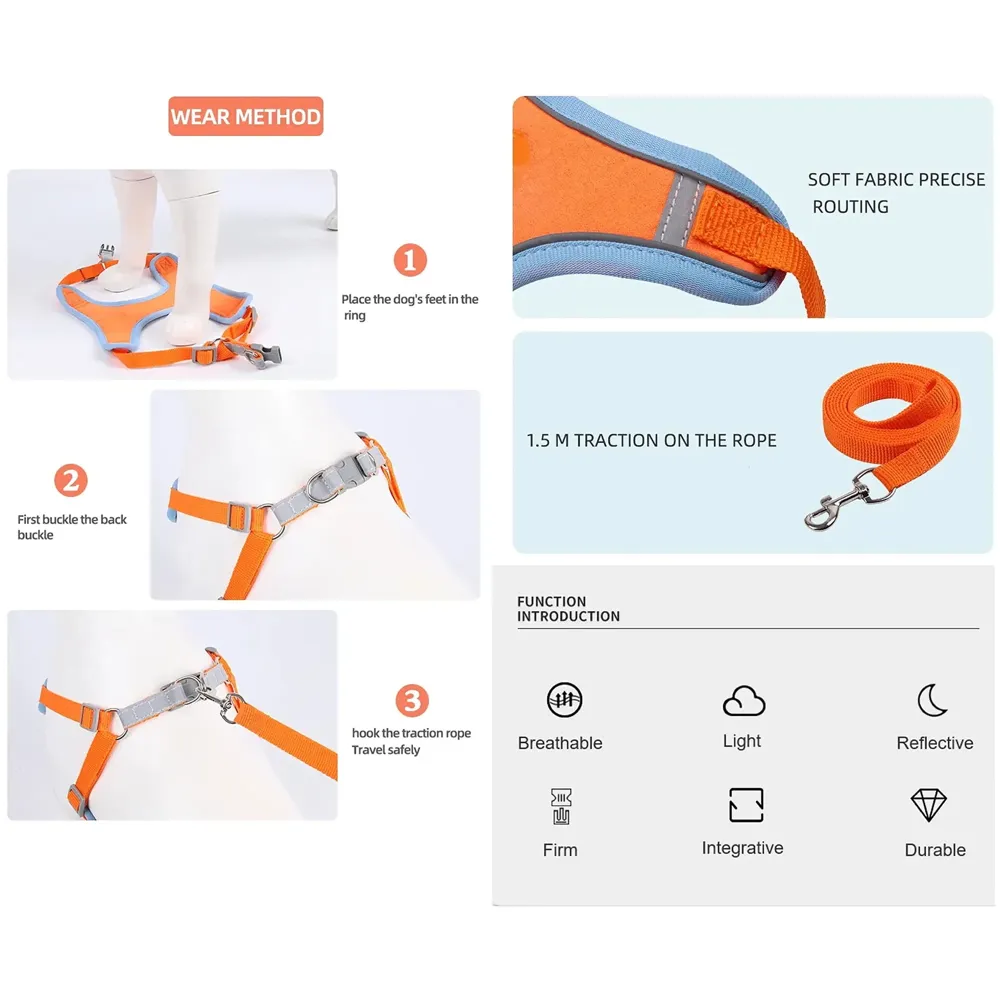 WEAR METHOD

1

Place the dog's feet in the ring

2

First buckle the back buckle

3

hook the traction rope Travel safely

SOFT FABRIC PRECISE ROUTING

1.5 M TRACTION ON THE ROPE

FUNCTION INTRODUCTION

Breathable

Light

Reflective

Firm

Integrative

Durable