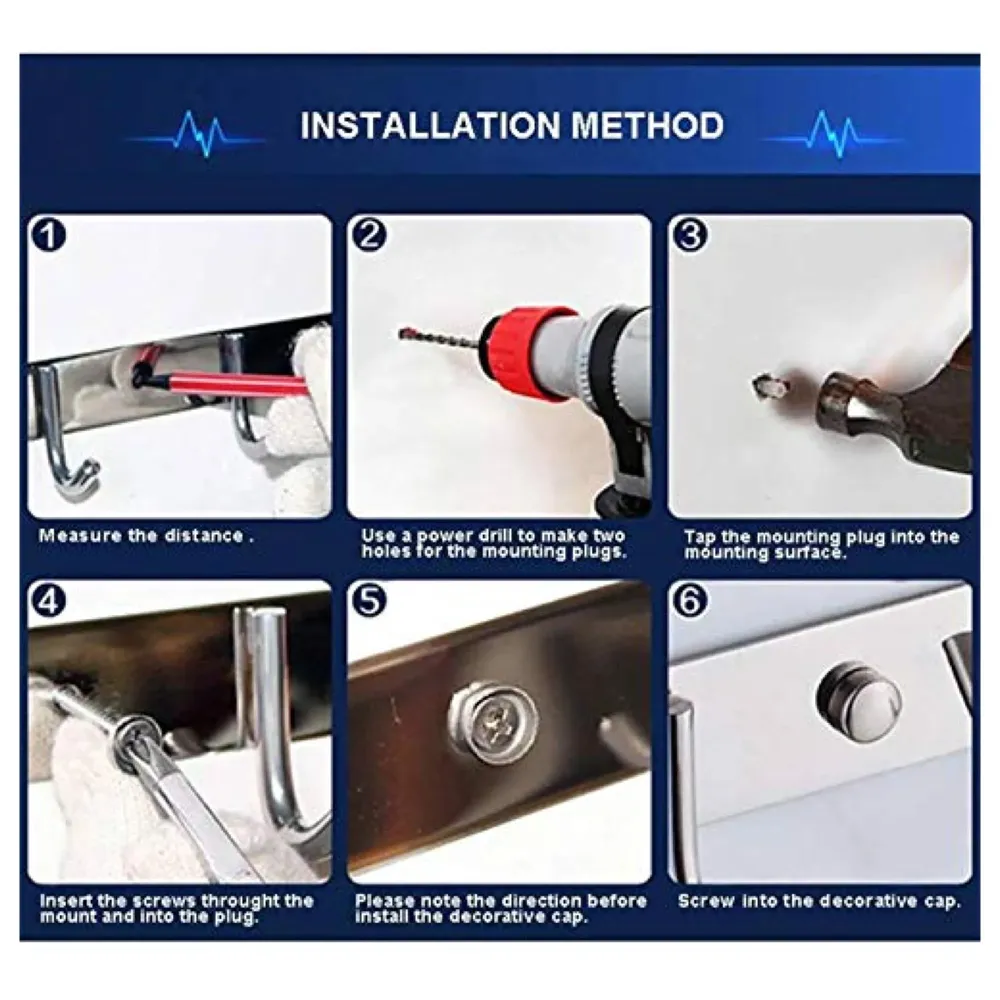 INSTALLATION METHOD

1

Measure the distance .

2

Use a power drill to make two holes for the mounting plugs.

3

Tap the mounting plug into the mounting surface.

4

Insert the screws throught the mount and into the plug.

5

Please note the direction before install the decorative cap.

6

Screw into the decorative cap.