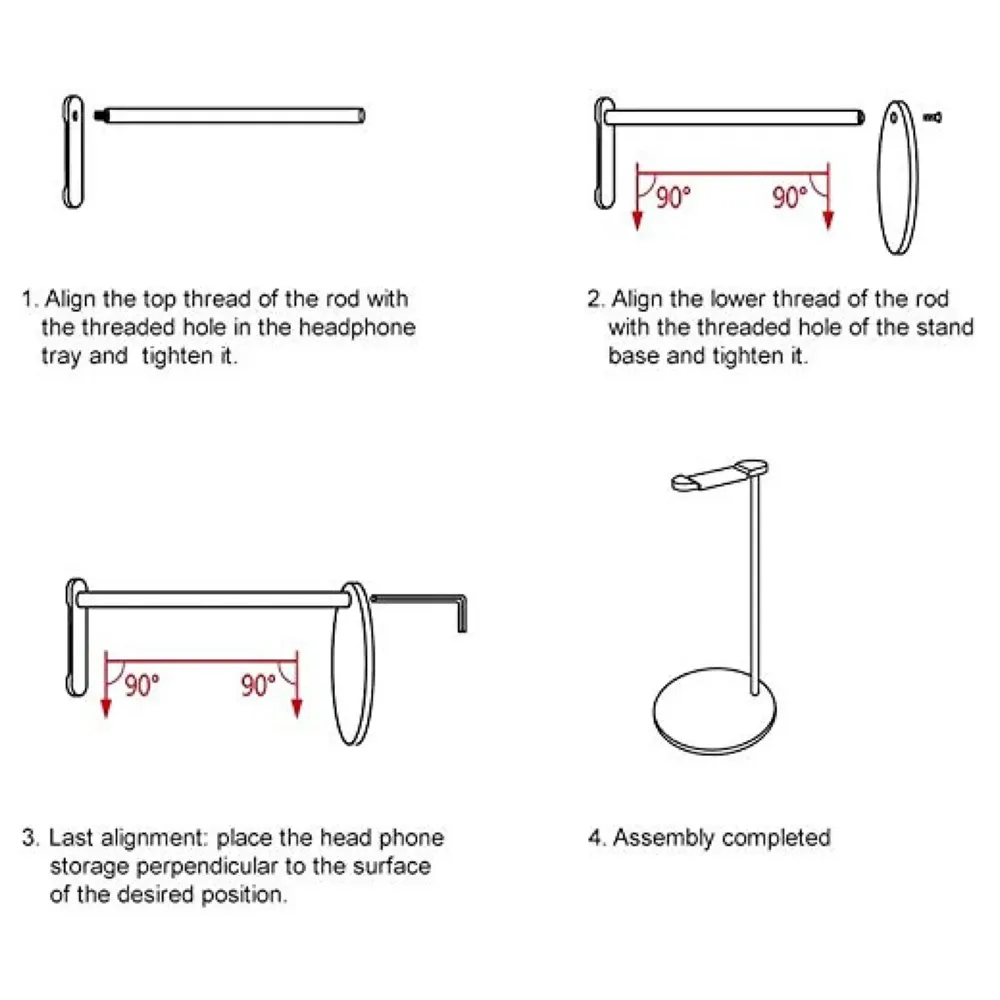 1. Align the top thread of the rod with the threaded hole in the headphone tray and tighten it.

90°

90°

2. Align the lower thread of the rod with the threaded hole of the stand base and tighten it.

90°

90°

3. Last alignment: place the head phone storage perpendicular to the surface of the desired position.

4. Assembly completed