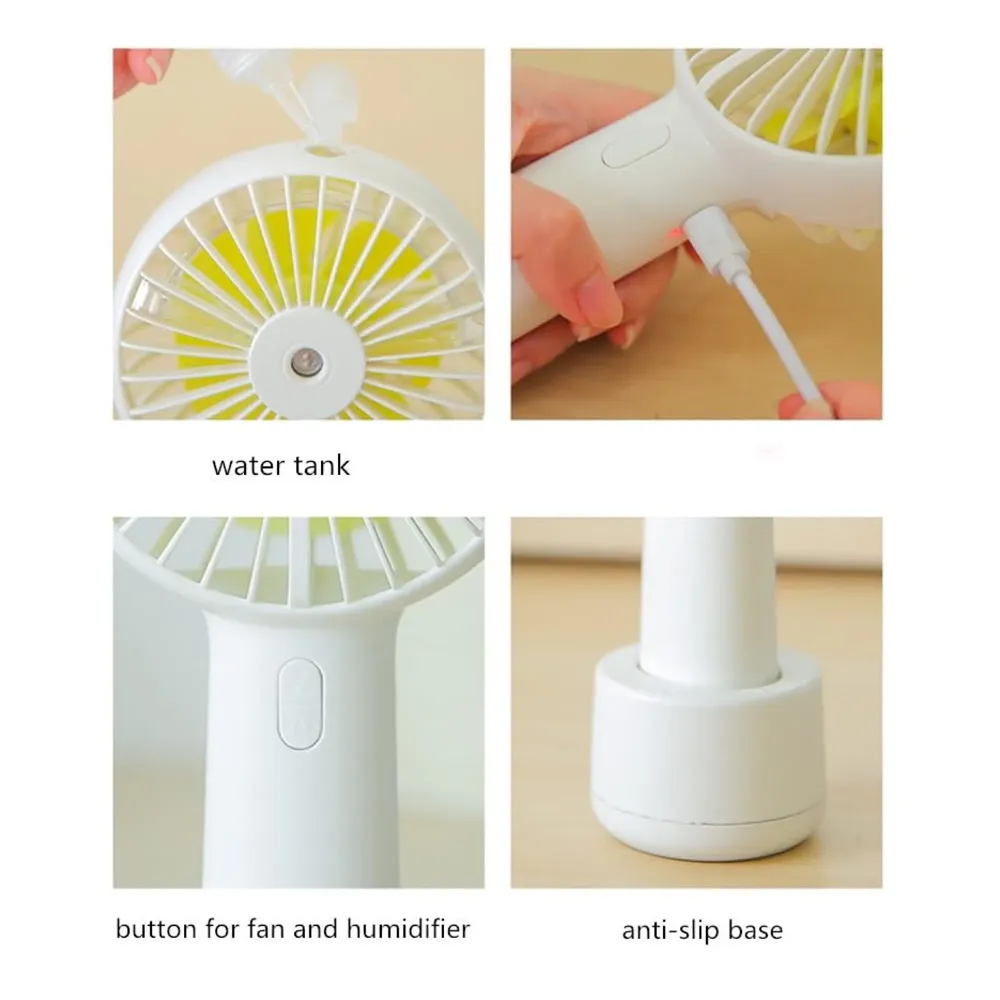 water tank

button for fan and humidifier

anti-slip base