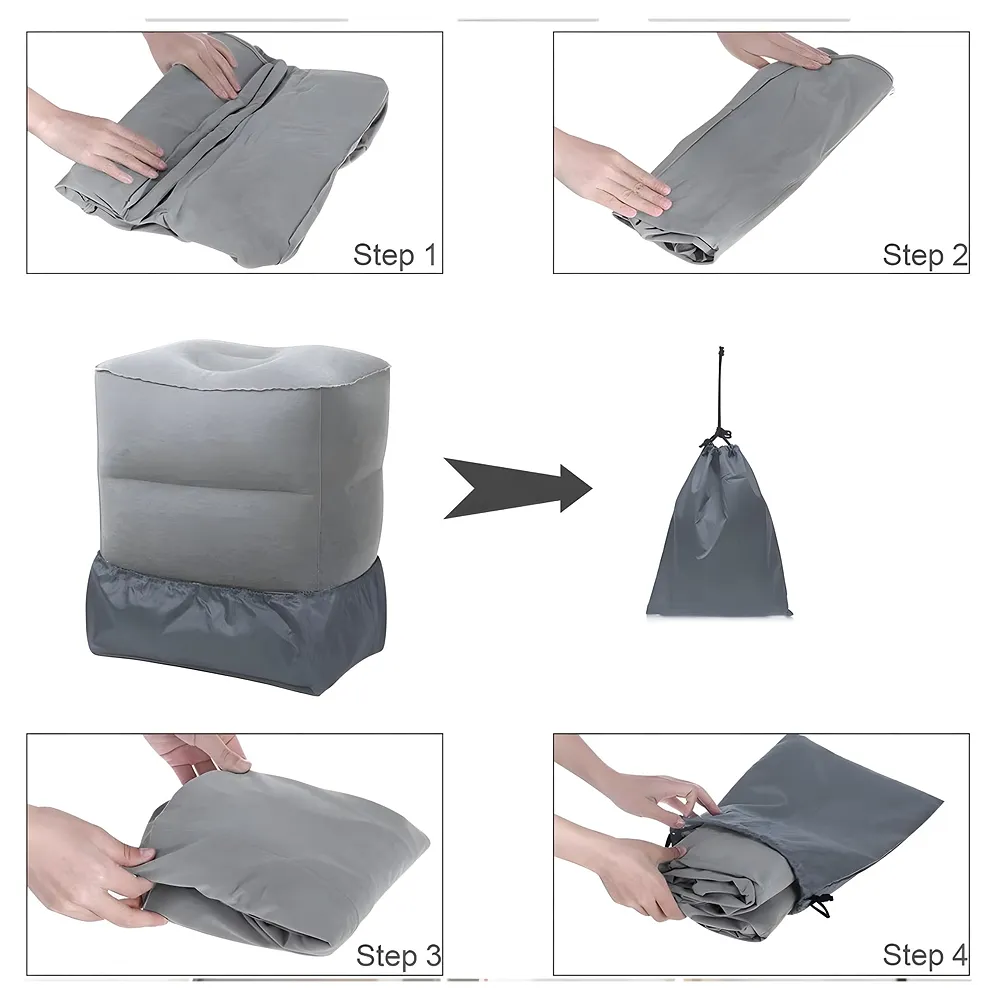 Step 1

Step 2

Step 3

Step 4