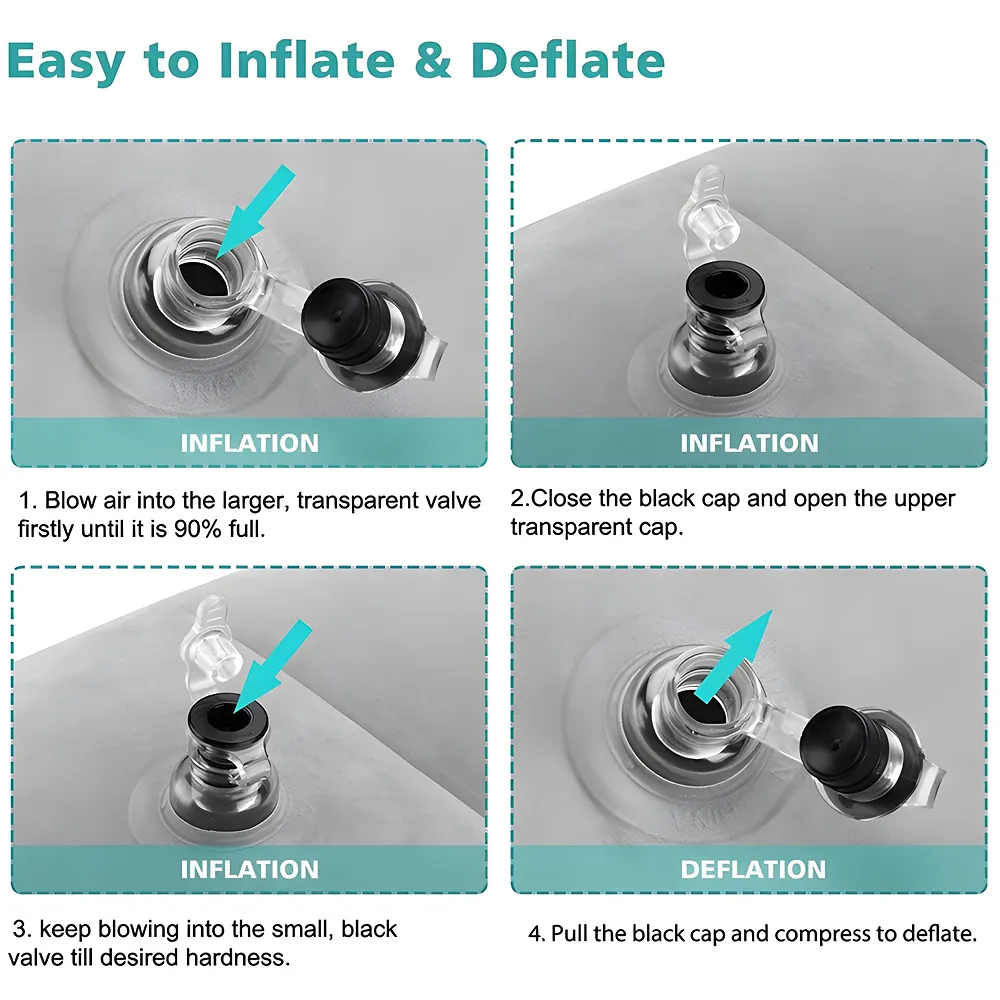 Easy to Inflate & Deflate

INFLATION

1. Blow air into the larger, transparent valve firstly until it is 90% full.

INFLATION

2.Close the black cap and open the upper transparent cap.

INFLATION

3. keep blowing into the small, black valve till desired hardness.

DEFLATION

4. Pull the black cap and compress to deflate.