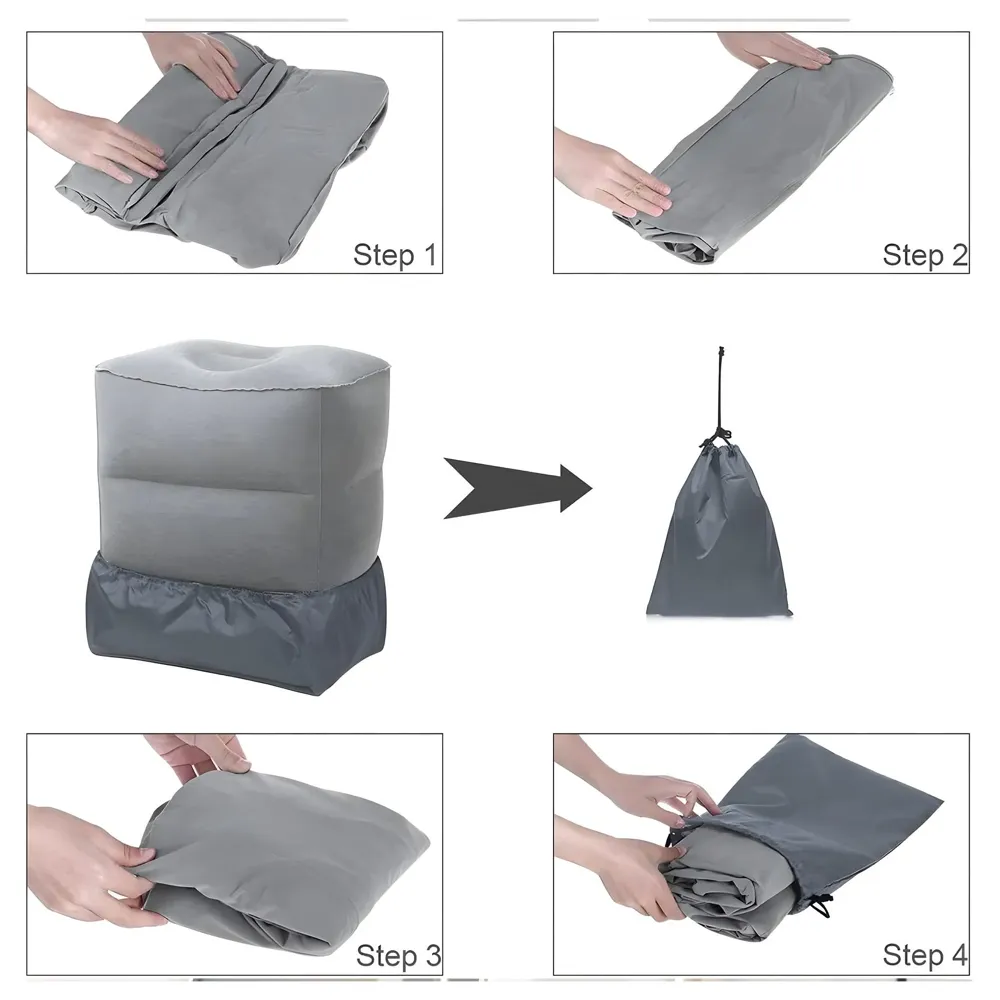 Step 1

Step 2

Step 3

Step 4