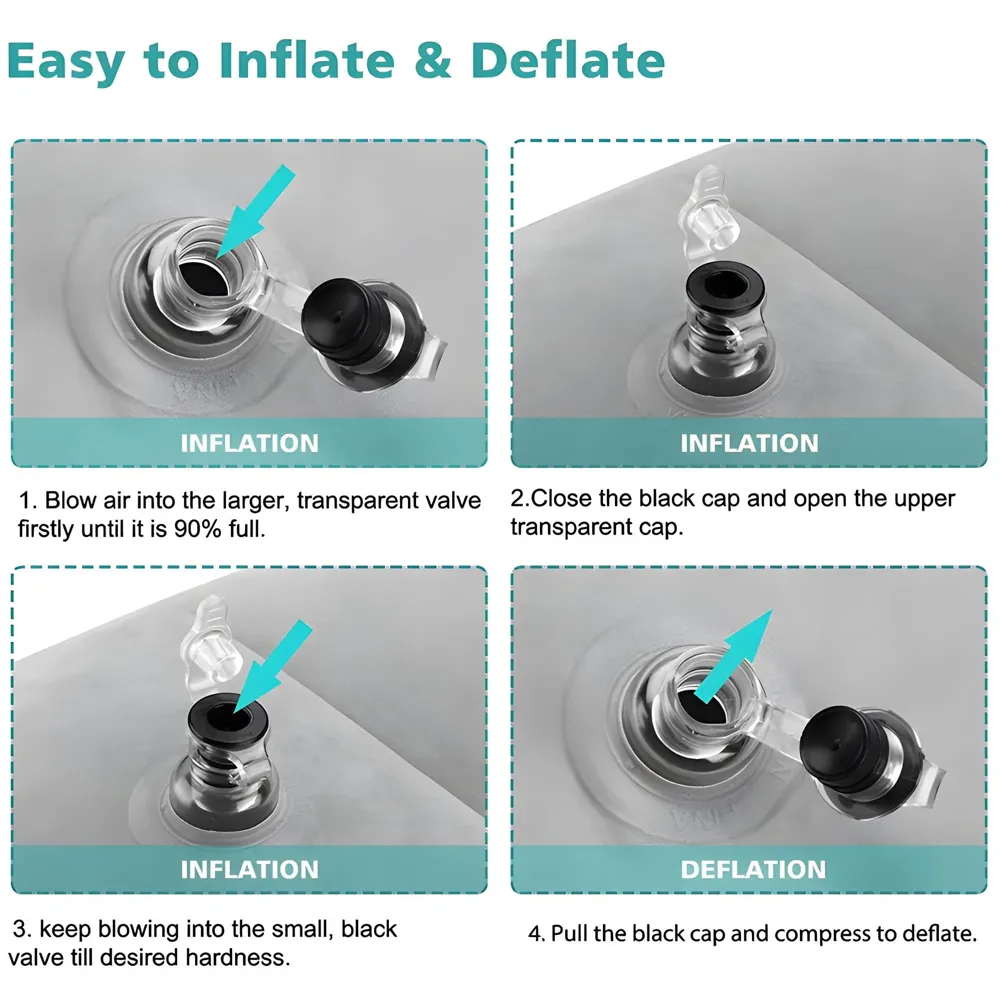 Easy to Inflate & Deflate

INFLATION

1. Blow air into the larger, transparent valve firstly until it is 90% full.

INFLATION

2.Close the black cap and open the upper transparent cap.

INFLATION

3. keep blowing into the small, black valve till desired hardness.

DEFLATION

4. Pull the black cap and compress to deflate.