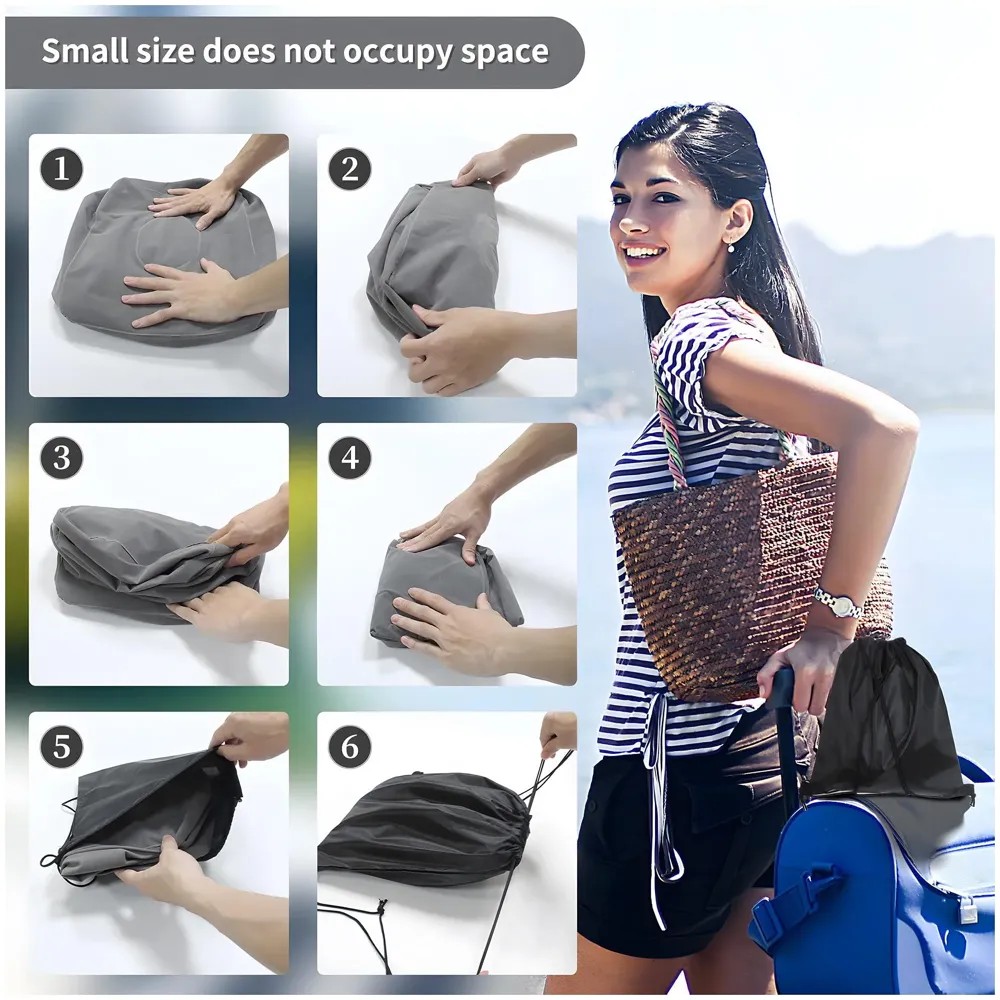 Small size does not occupy space

1

2

3

4

5

6