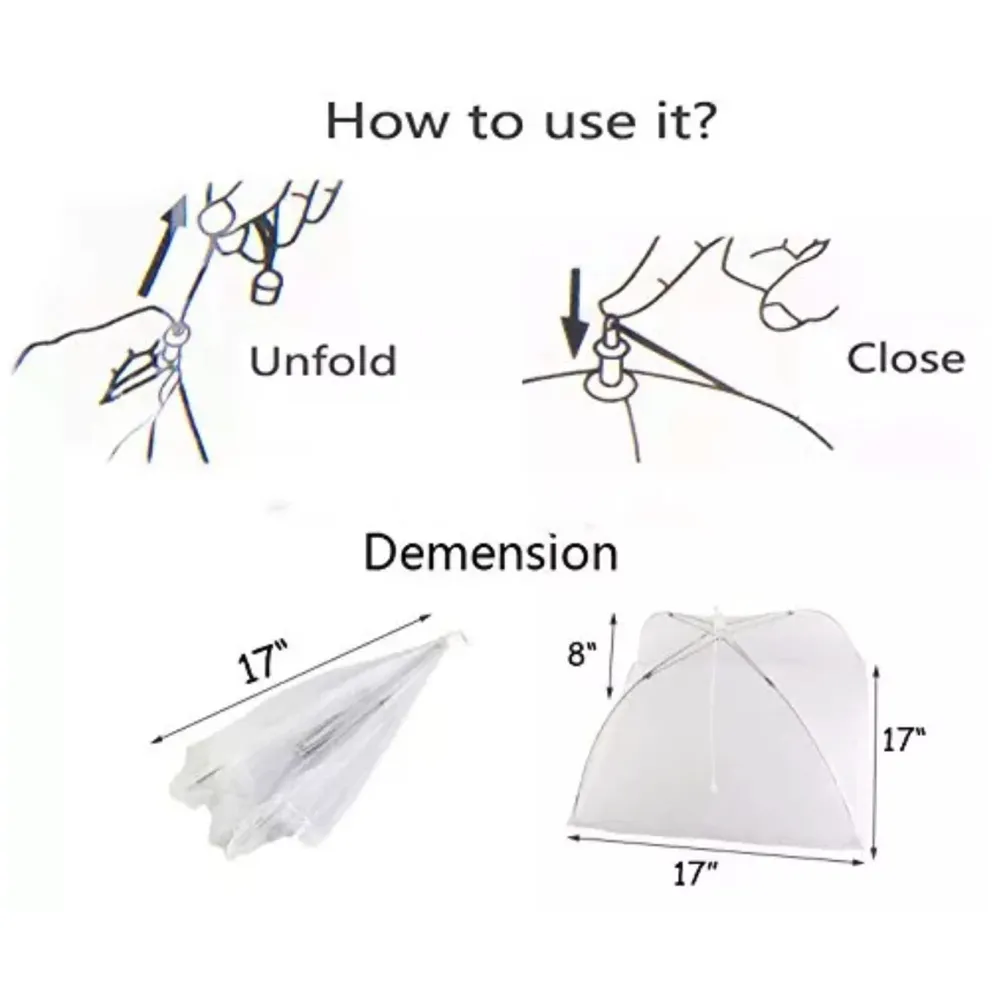 How to use it?

Unfold

Close

Demension

17"

8"

17"

17"