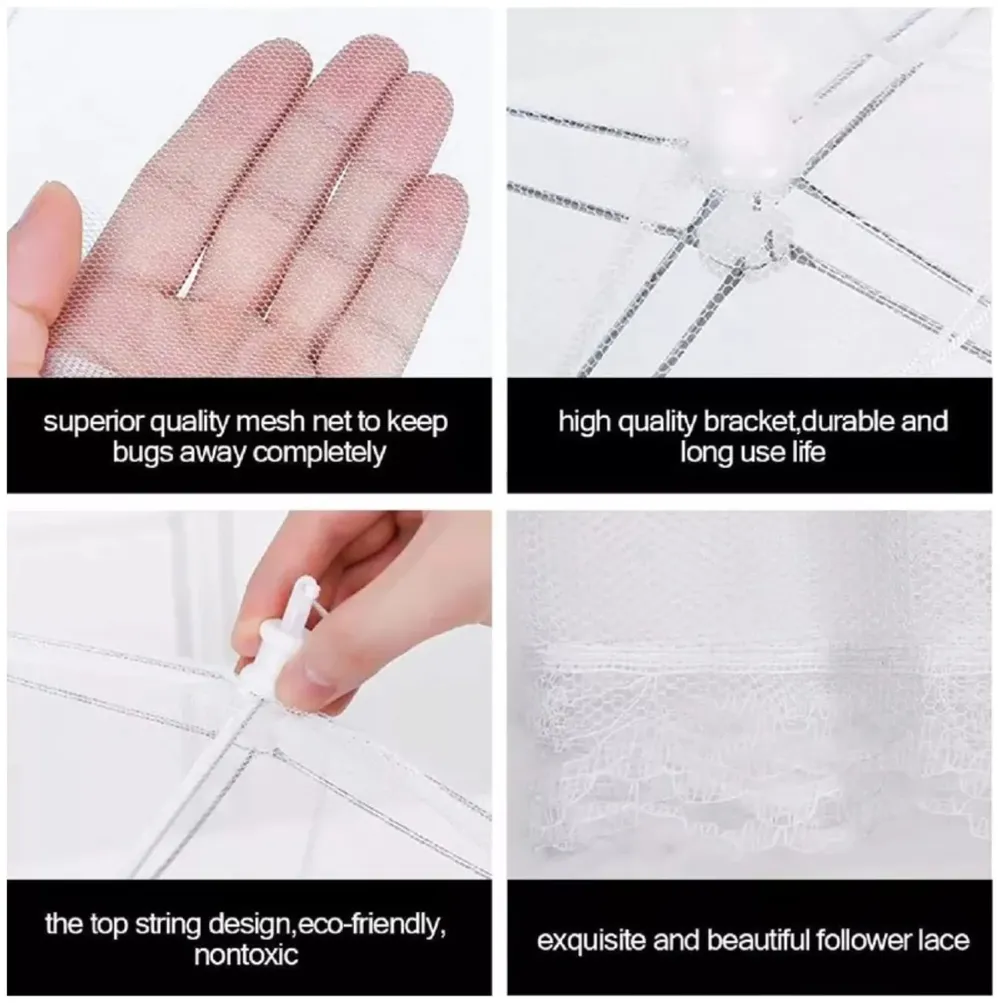 superior quality mesh net to keep bugs away completely

high quality bracket,durable and long use life

the top string design,eco-friendly, nontoxic

exquisite and beautiful follower lace