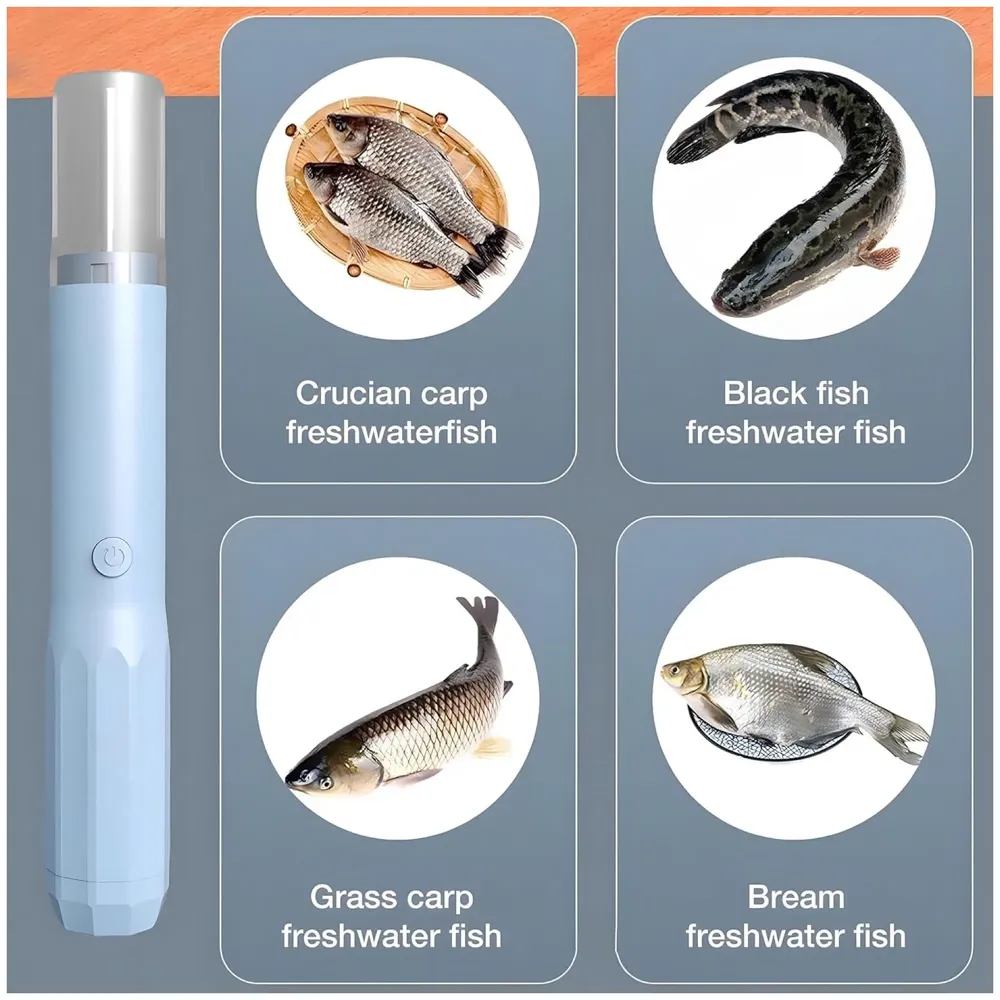 Crucian carp
freshwaterfish

Black fish
freshwater fish

Grass carp
freshwater fish

Bream
freshwater fish