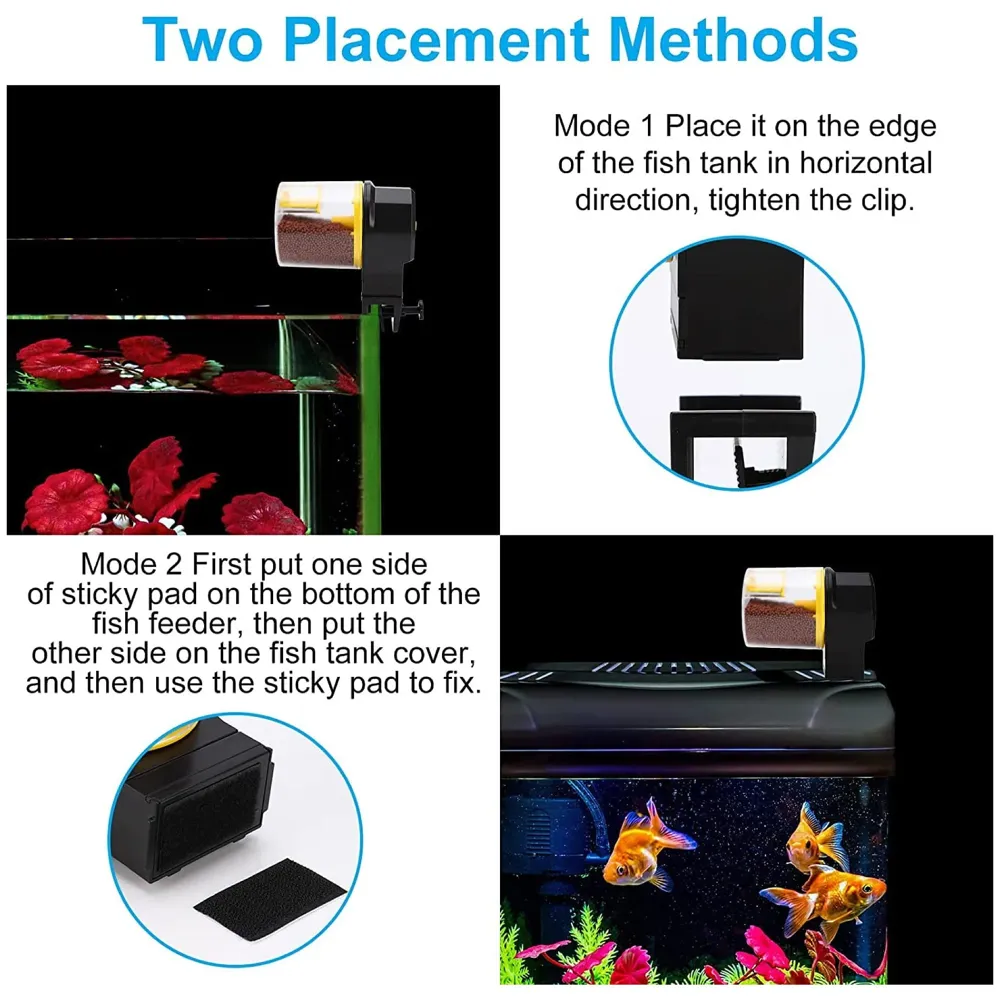 Two Placement Methods

Mode 1 Place it on the edge of the fish tank in horizontal direction, tighten the clip.

Mode 2 First put one side of sticky pad on the bottom of the fish feeder, then put the other side on the fish tank cover, and then use the sticky pad to fix.