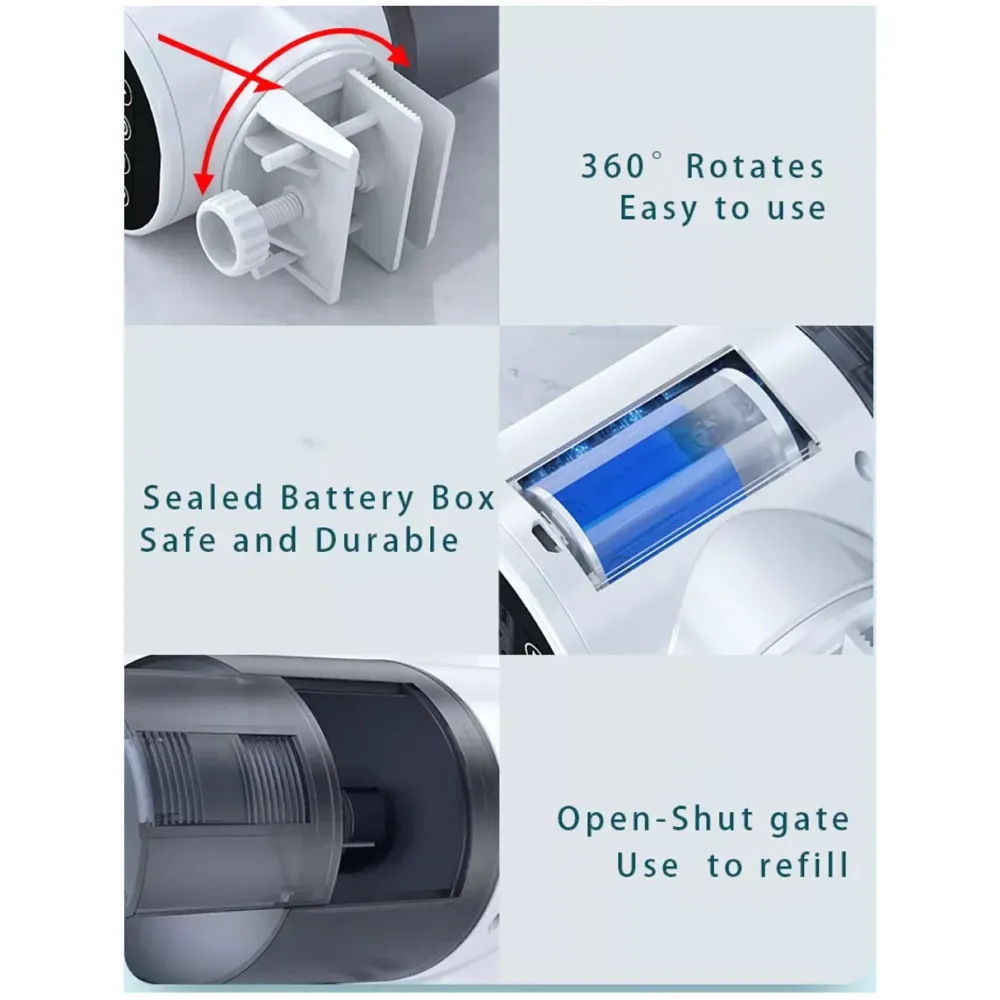 360° Rotates
Easy to use

Sealed Battery Box
Safe and Durable

Open-Shut gate
Use to refill