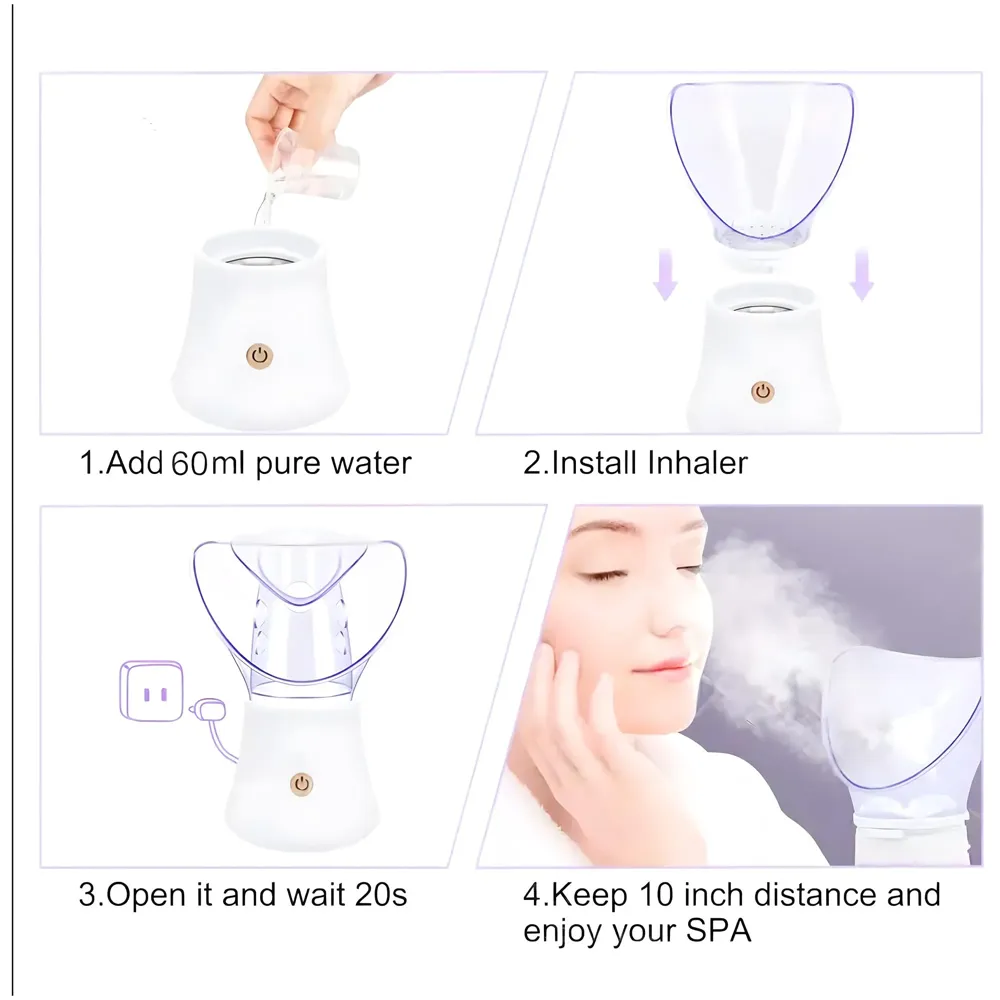 1.Add 60ml pure water

2.Install Inhaler

3.Open it and wait 20s

4.Keep 10 inch distance and enjoy your SPA