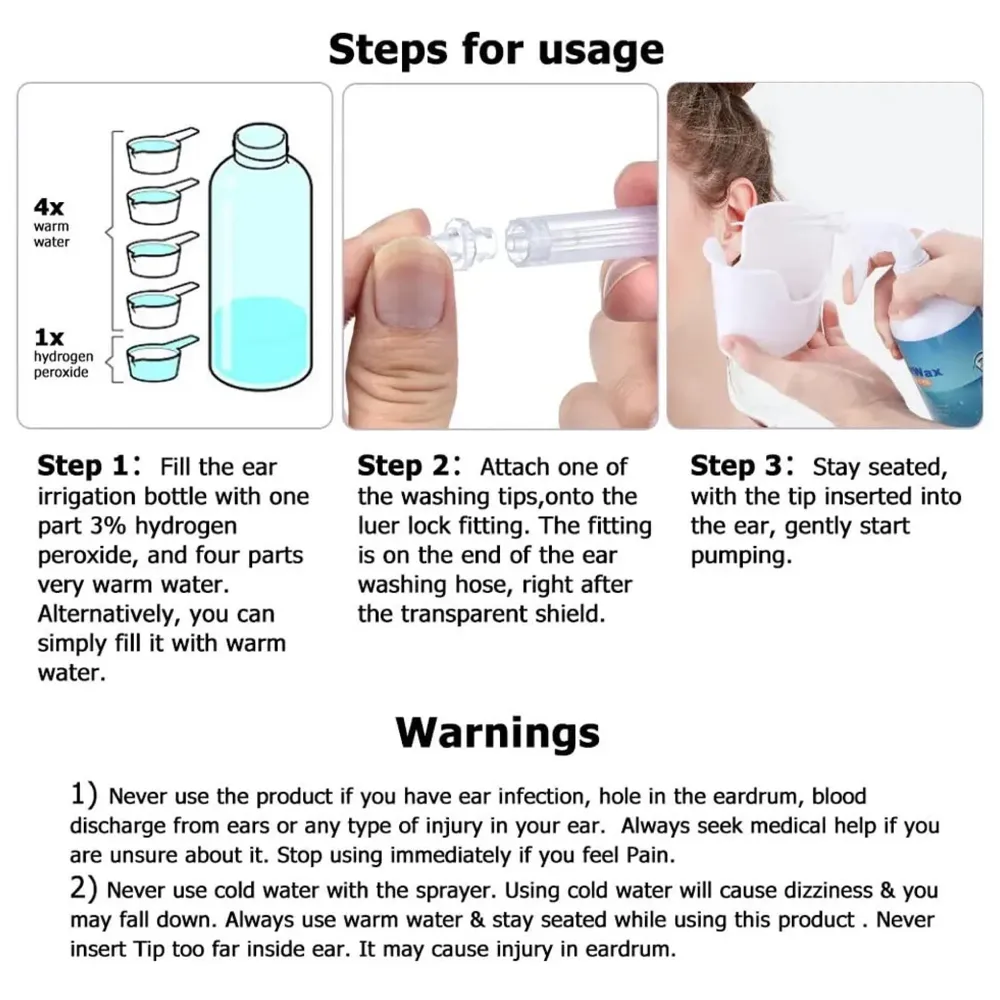 Steps for usage

4x
warm water

1x
hydrogen peroxide

Wax

Step 1: Fill the ear irrigation bottle with one part 3% hydrogen peroxide, and four parts very warm water. Alternatively, you can simply fill it with warm water.

Step 2: Attach one of the washing tips,onto the luer lock fitting. The fitting is on the end of the ear washing hose, right after the transparent shield.

Step 3: Stay seated, with the tip inserted into the ear, gently start pumping.

Warnings

1) Never use the product if you have ear infection, hole in the eardrum, blood discharge from ears or any type of injury in your ear. Always seek medical help if you are unsure about it. Stop using immediately if you feel Pain.

2) Never use cold water with the sprayer. Using cold water will cause dizziness & you may fall down. Always use warm water & stay seated while using this product . Never insert Tip too far inside ear. It may cause injury in eardrum.