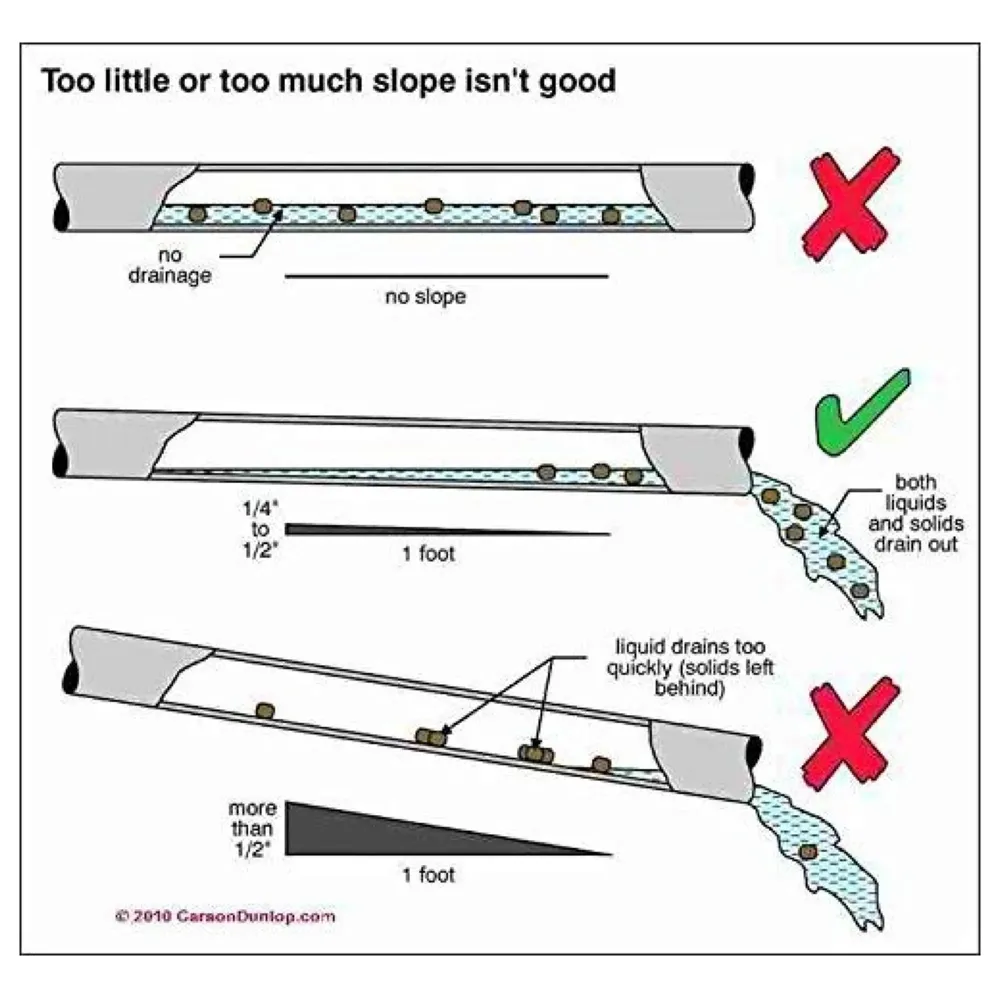 Too little or too much slope isn't good

no drainage

no slope

1/4" to 1/2"

1 foot

both liquids and solids drain out

liquid drains too quickly (solids left behind)

more than 1/2"

1 foot

© 2010 CarsonDunlop.com