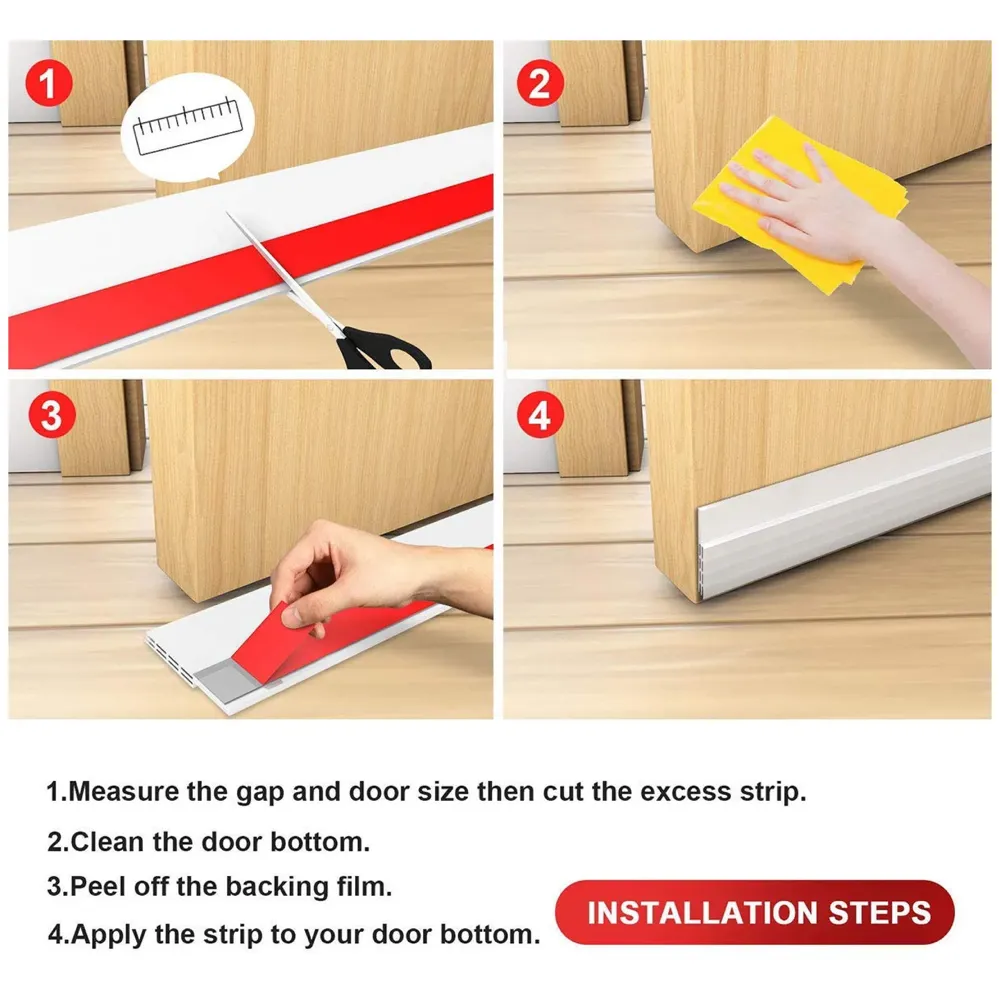 1

2

3

4

1.Measure the gap and door size then cut the excess strip.

2.Clean the door bottom.

3.Peel off the backing film.

4.Apply the strip to your door bottom.

INSTALLATION STEPS