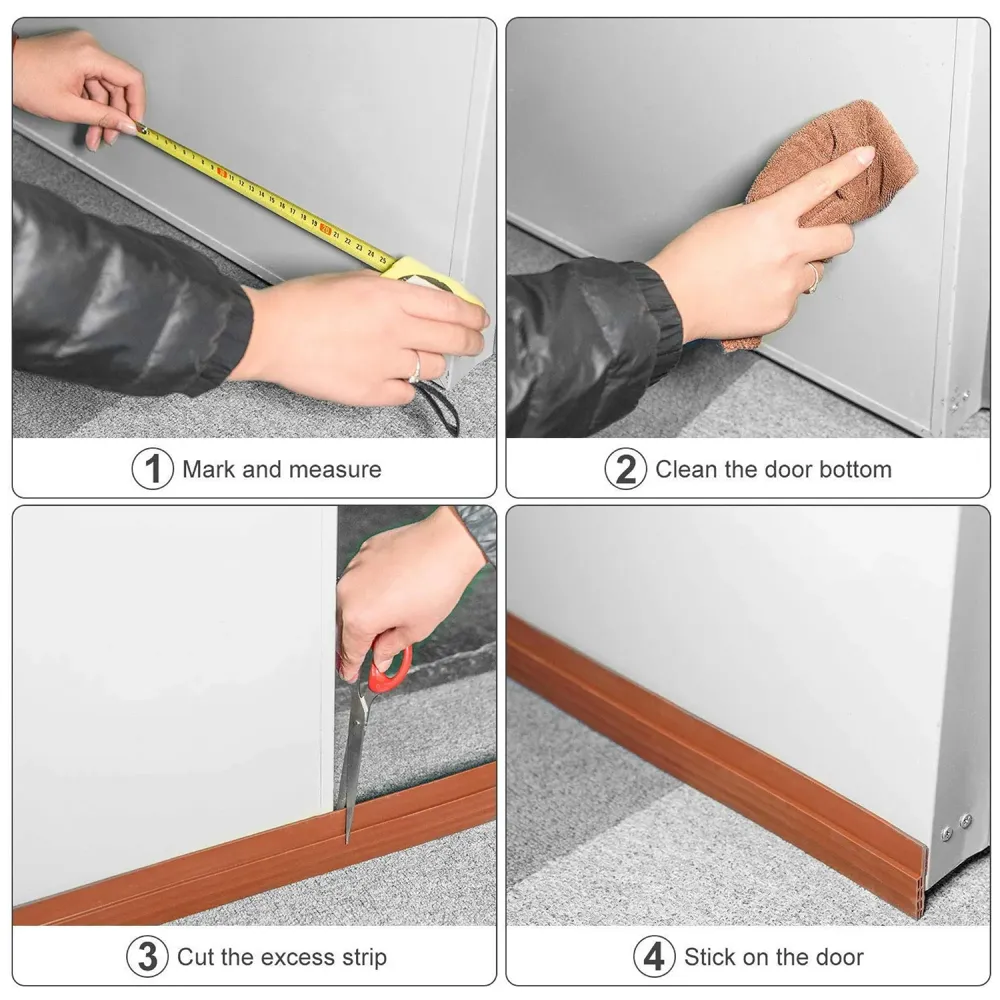 1 Mark and measure

2 Clean the door bottom

3 Cut the excess strip

4 Stick on the door