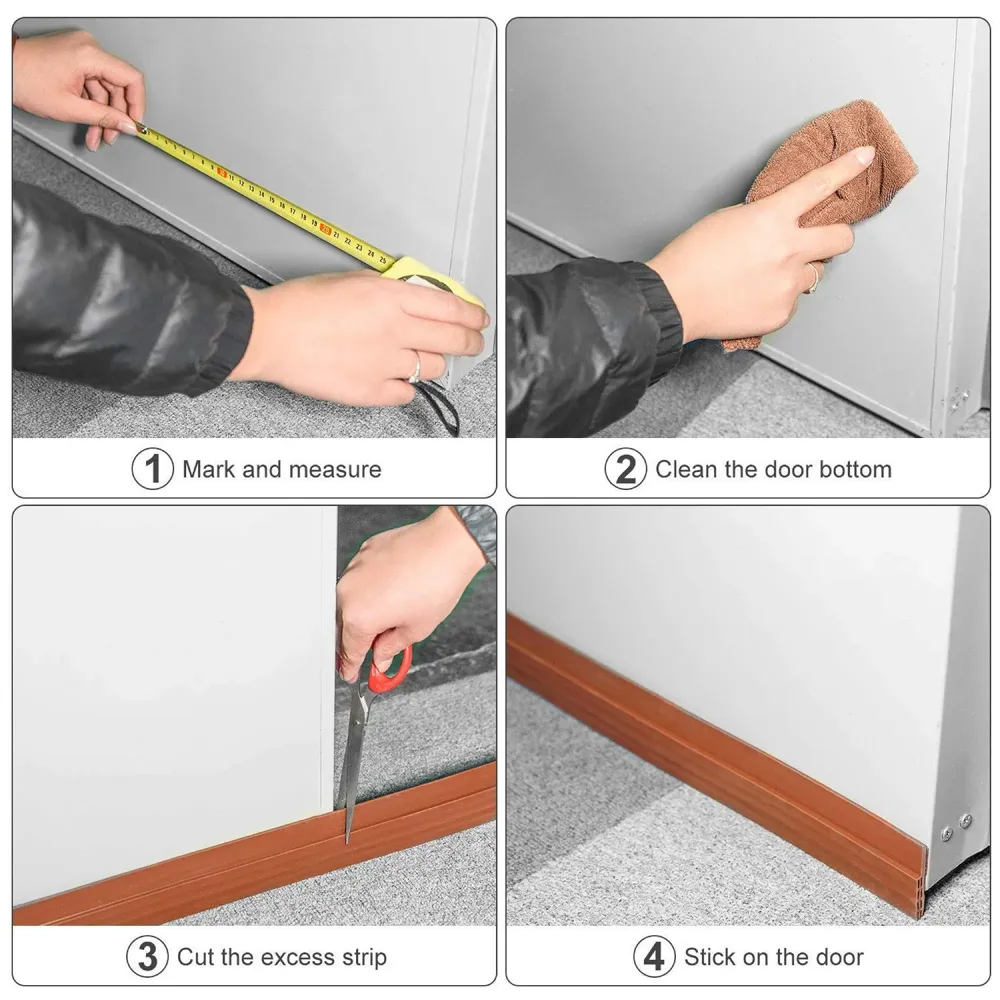 1 Mark and measure

2 Clean the door bottom

3 Cut the excess strip

4 Stick on the door