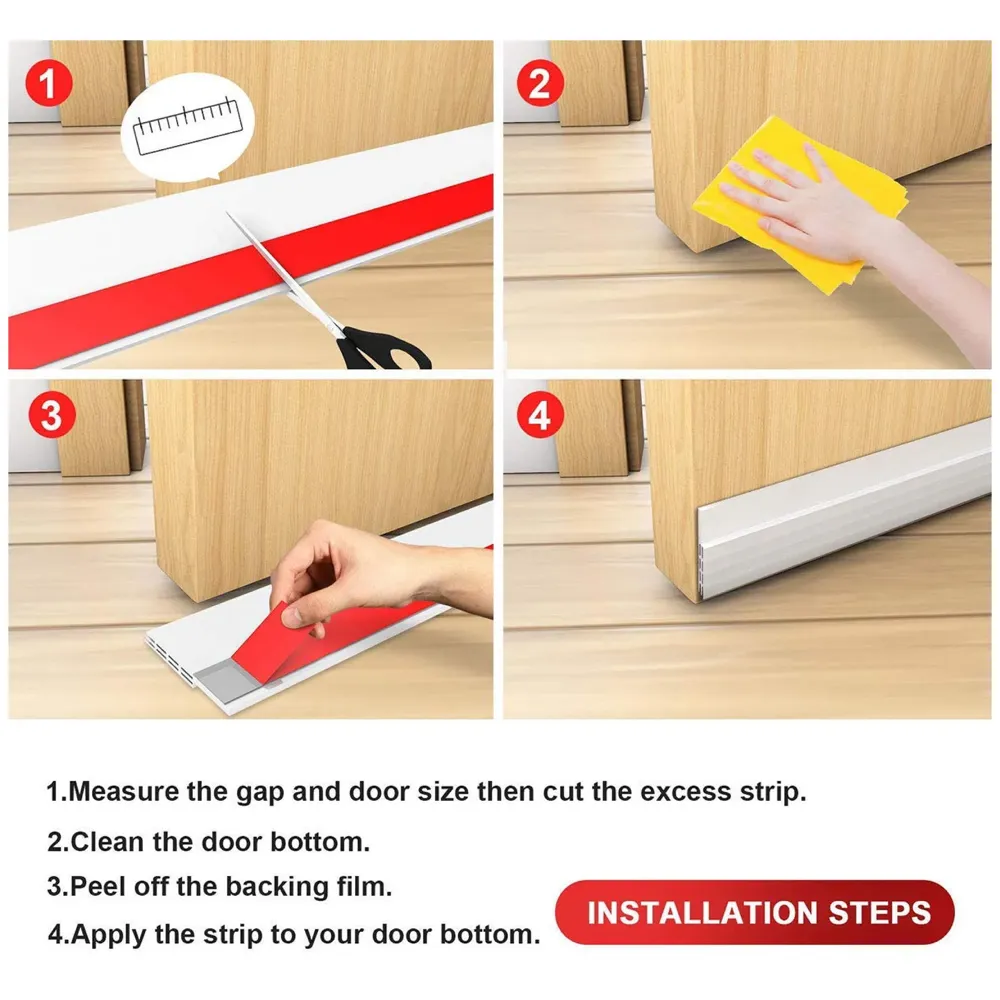 1

2

3

4

1.Measure the gap and door size then cut the excess strip.

2.Clean the door bottom.

3.Peel off the backing film.

4.Apply the strip to your door bottom.

INSTALLATION STEPS