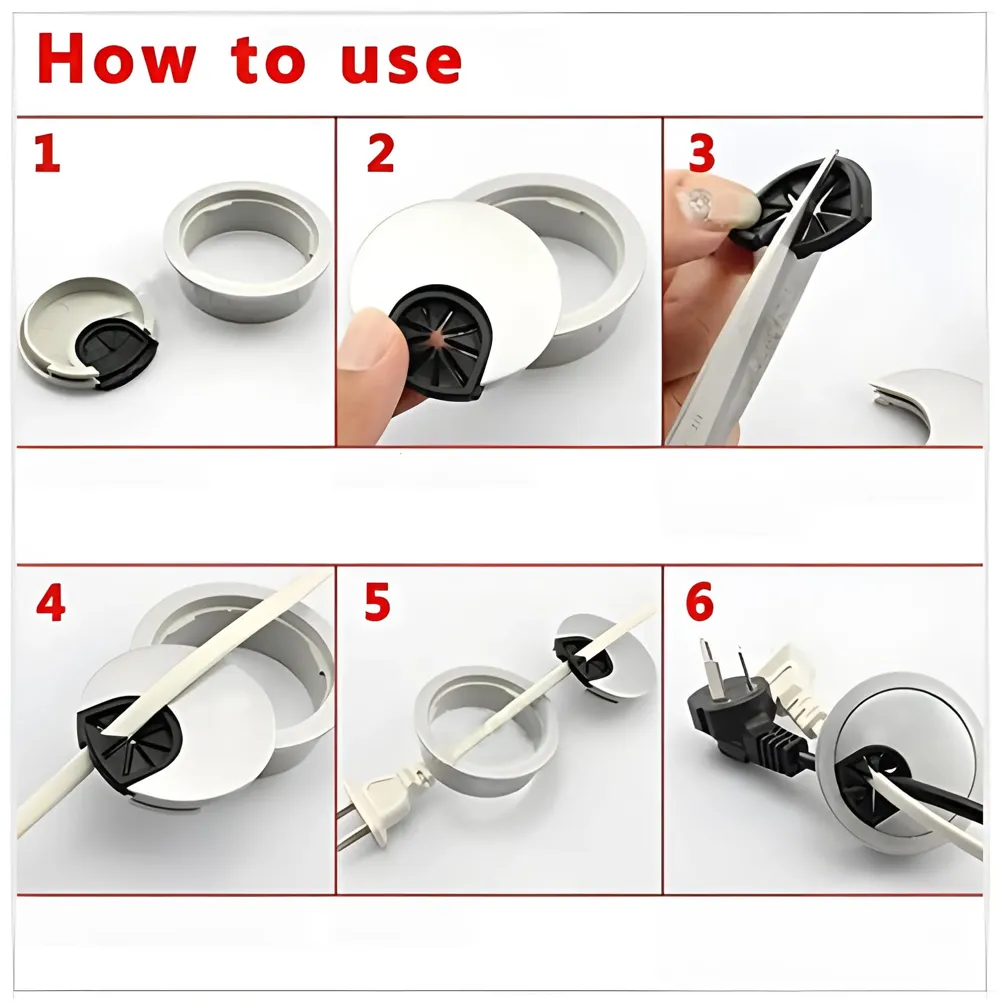 How to use

1

2

3

4

5

6