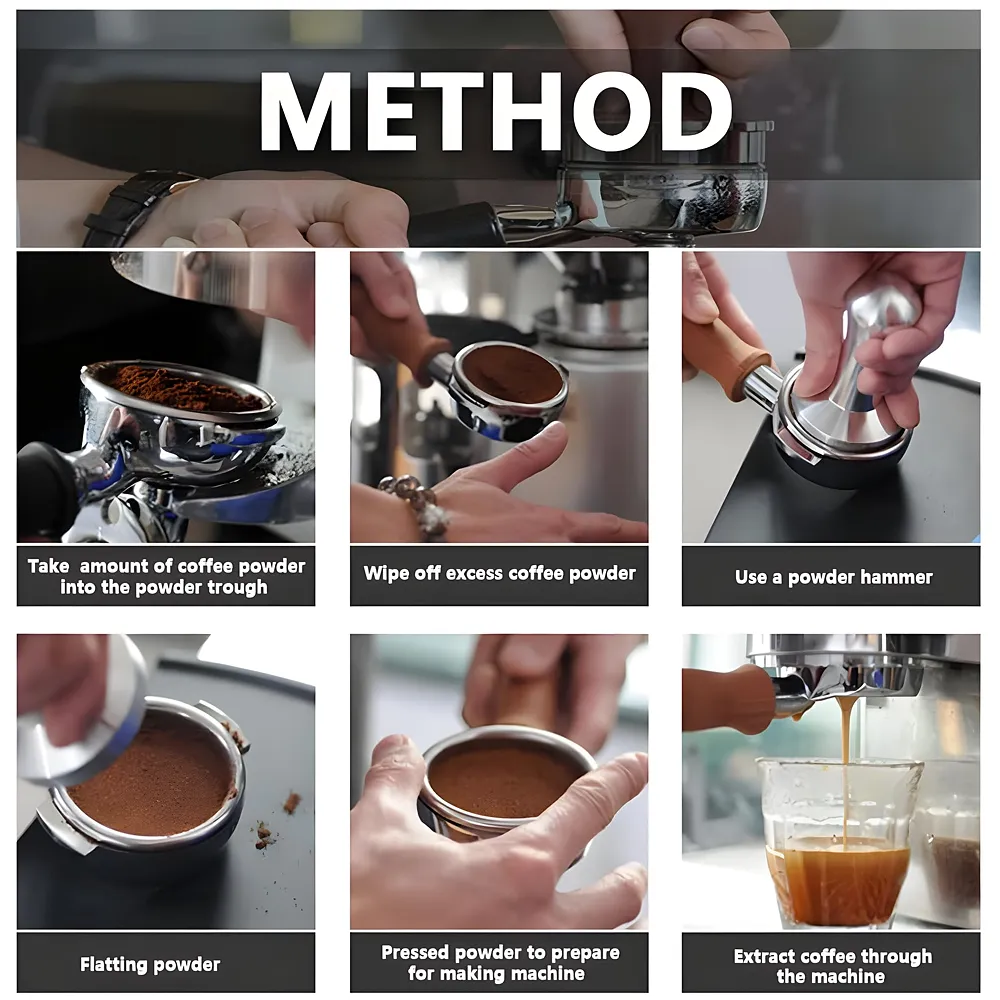 METHOD

Take amount of coffee powder into the powder trough

Wipe off excess coffee powder

Use a powder hammer

Flatting powder

Pressed powder to prepare for making machine

Extract coffee through the machine