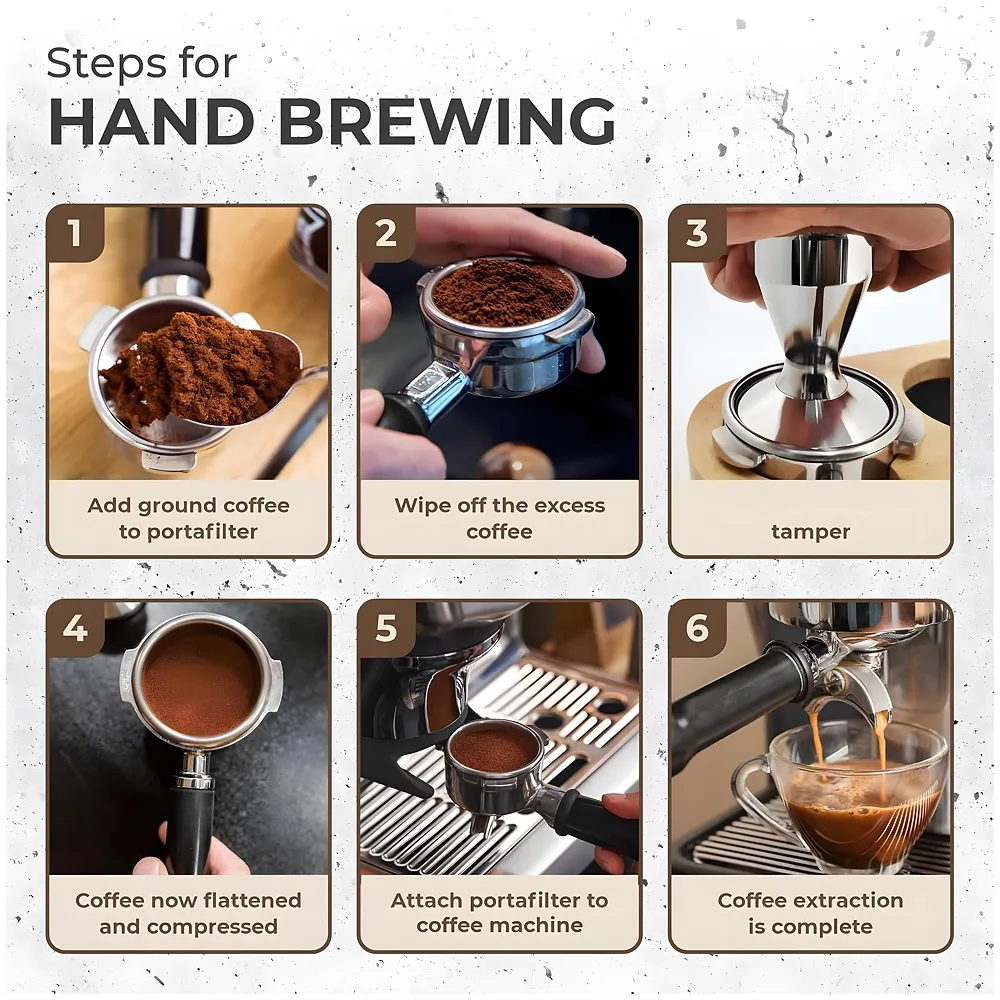 Steps for
HAND BREWING

1
Add ground coffee to portafilter

2
Wipe off the excess coffee

3
tamper

4
Coffee now flattened and compressed

5
Attach portafilter to coffee machine

6
Coffee extraction is complete